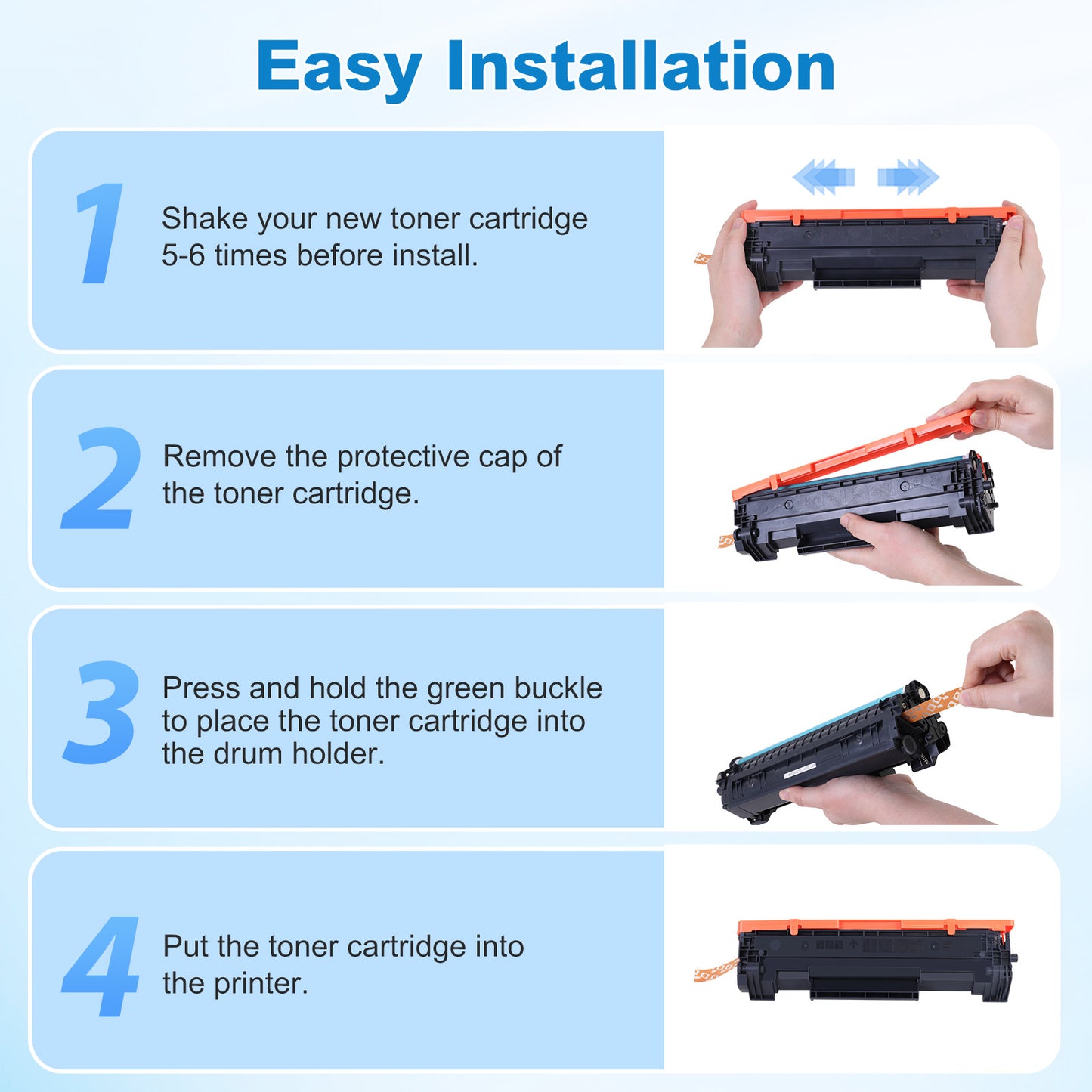 Easy Installation

1
Shake your new toner cartridge 5-6 times before install.

2
Remove the protective cap of the toner cartridge.

3
Press and hold the green buckle to place the toner cartridge into the drum holder.

4
Put the toner cartridge into the printer.