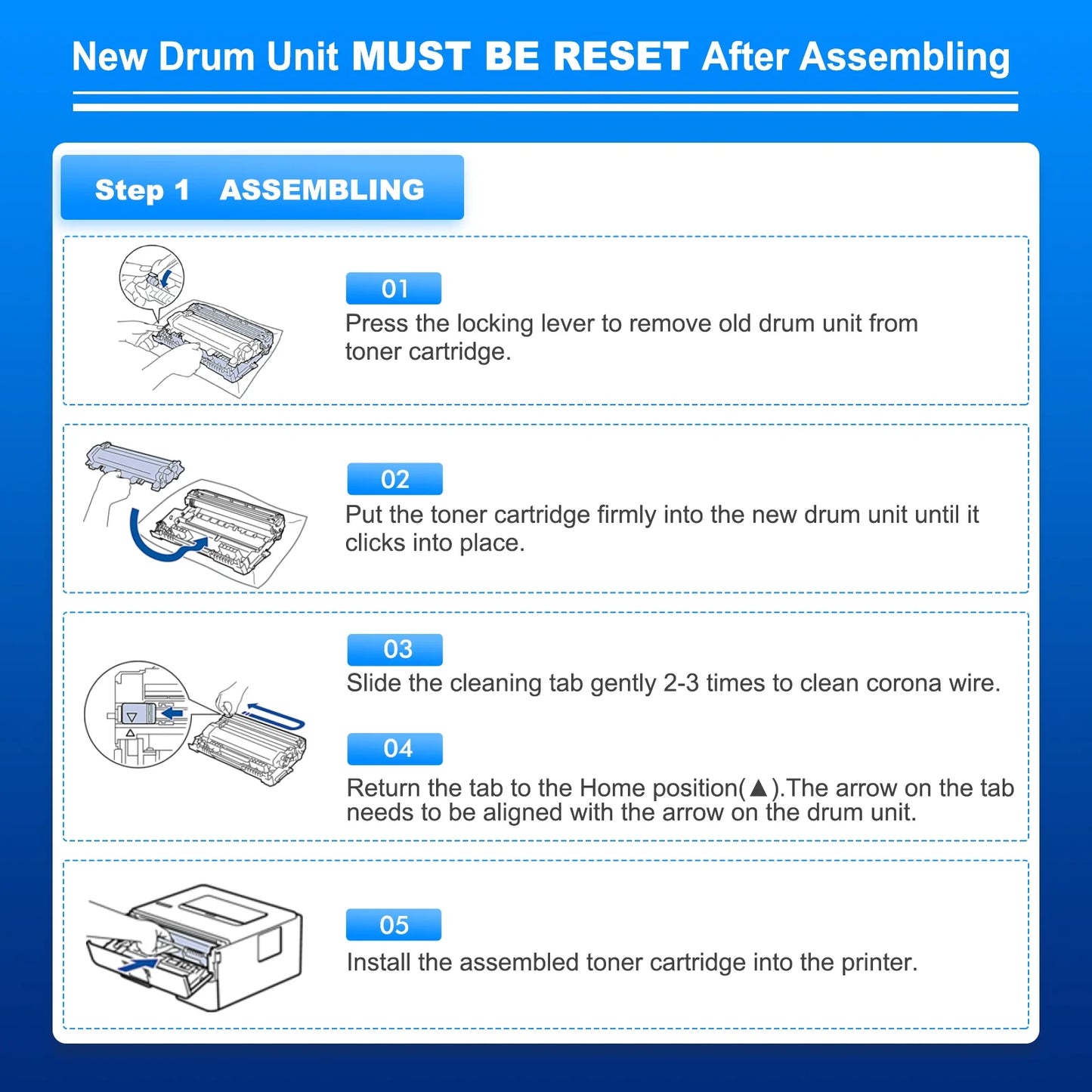 New Drum Unit MUST BE RESET After Assembling

Step 1 ASSEMBLING

01
Press the locking lever to remove old drum unit from toner cartridge.

02
Put the toner cartridge firmly into the new drum unit until it clicks into place.

03
Slide the cleaning tab gently 2-3 times to clean corona wire.

04
Return the tab to the Home position(▲).The arrow on the tab needs to be aligned with the arrow on the drum unit.

05
Install the assembled toner cartridge into the printer.