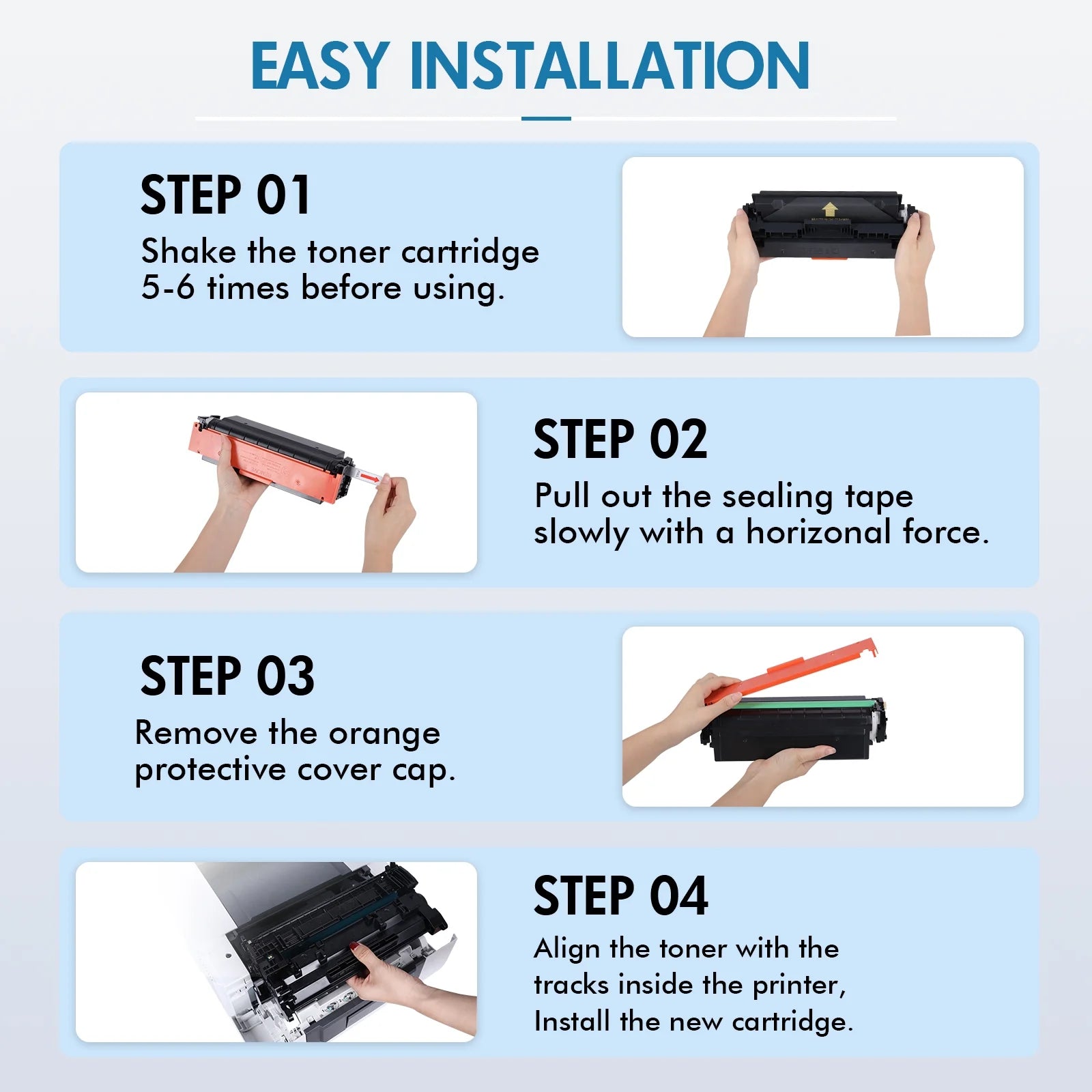 EASY INSTALLATION

STEP 01

Shake the toner cartridge 5-6 times before using.

STEP 02

Pull out the sealing tape slowly with a horizonal force.

STEP 03

Remove the orange protective cover cap.

STEP 04

Align the toner with the tracks inside the printer, Install the new cartridge.