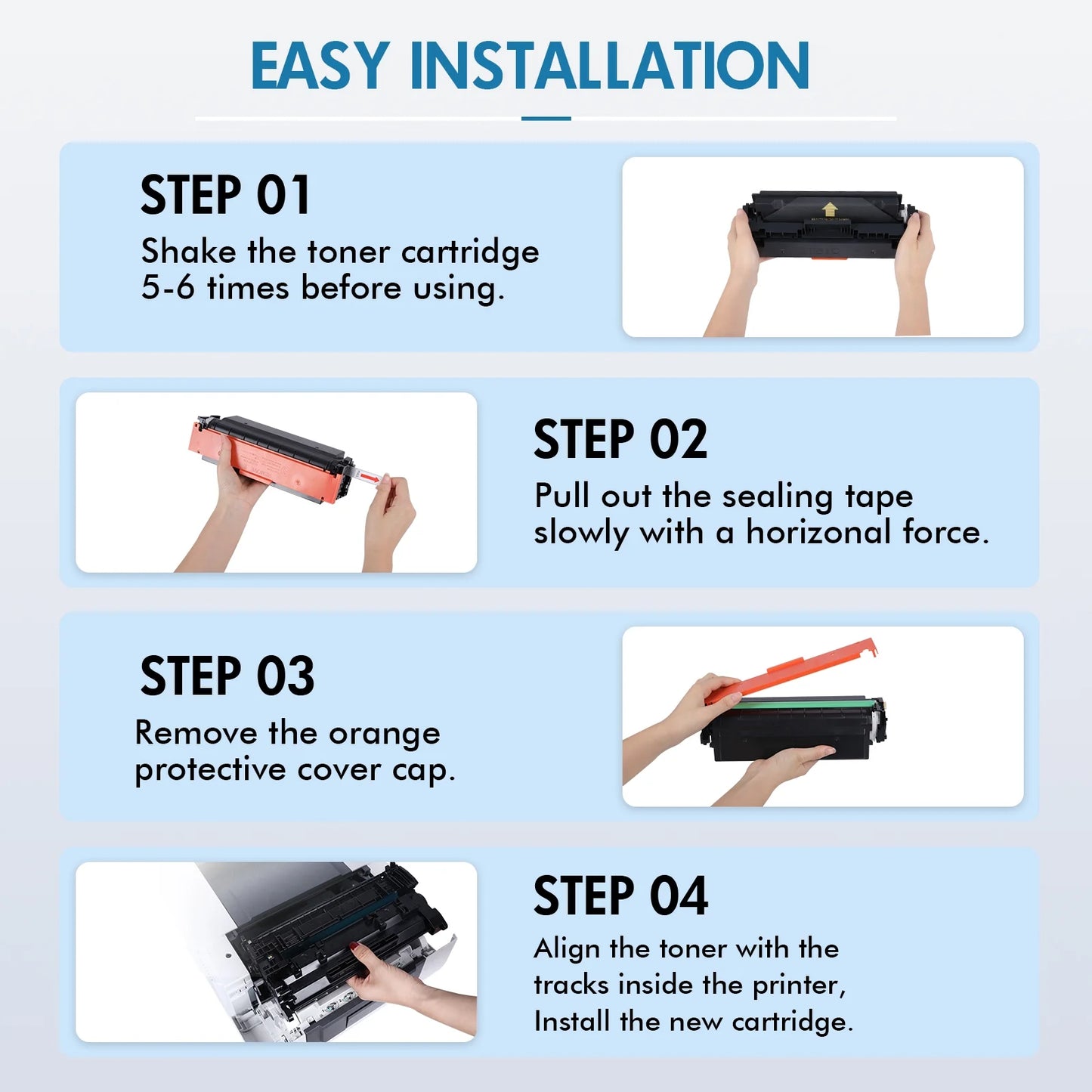 EASY INSTALLATION

STEP 01
Shake the toner cartridge 5-6 times before using.

STEP 02
Pull out the sealing tape slowly with a horizonal force.

STEP 03
Remove the orange protective cover cap.

STEP 04
Align the toner with the tracks inside the printer, Install the new cartridge.