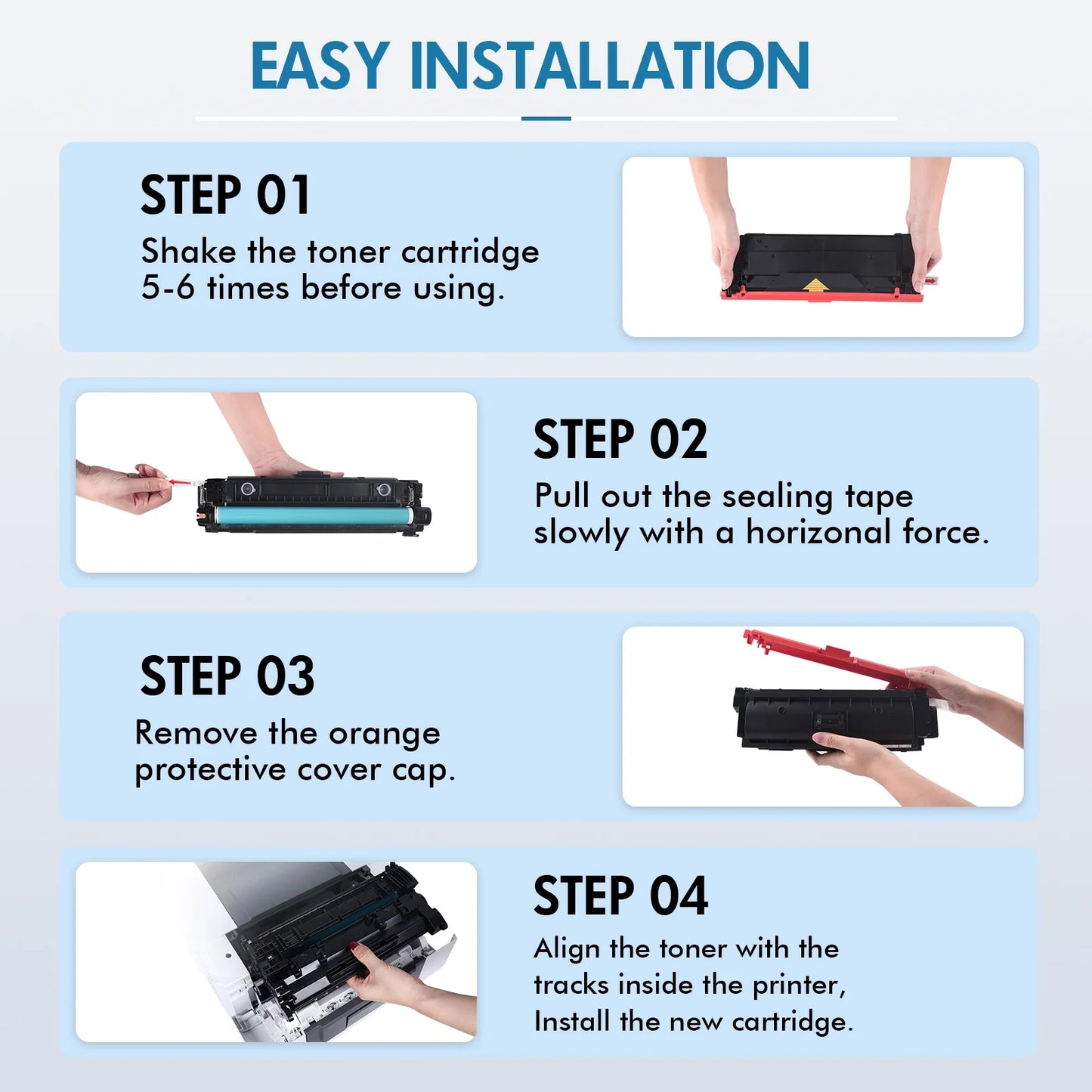 EASY INSTALLATION

STEP 01
Shake the toner cartridge 5-6 times before using.

STEP 02
Pull out the sealing tape slowly with a horizonal force.

STEP 03
Remove the orange protective cover cap.

STEP 04
Align the toner with the tracks inside the printer, Install the new cartridge.