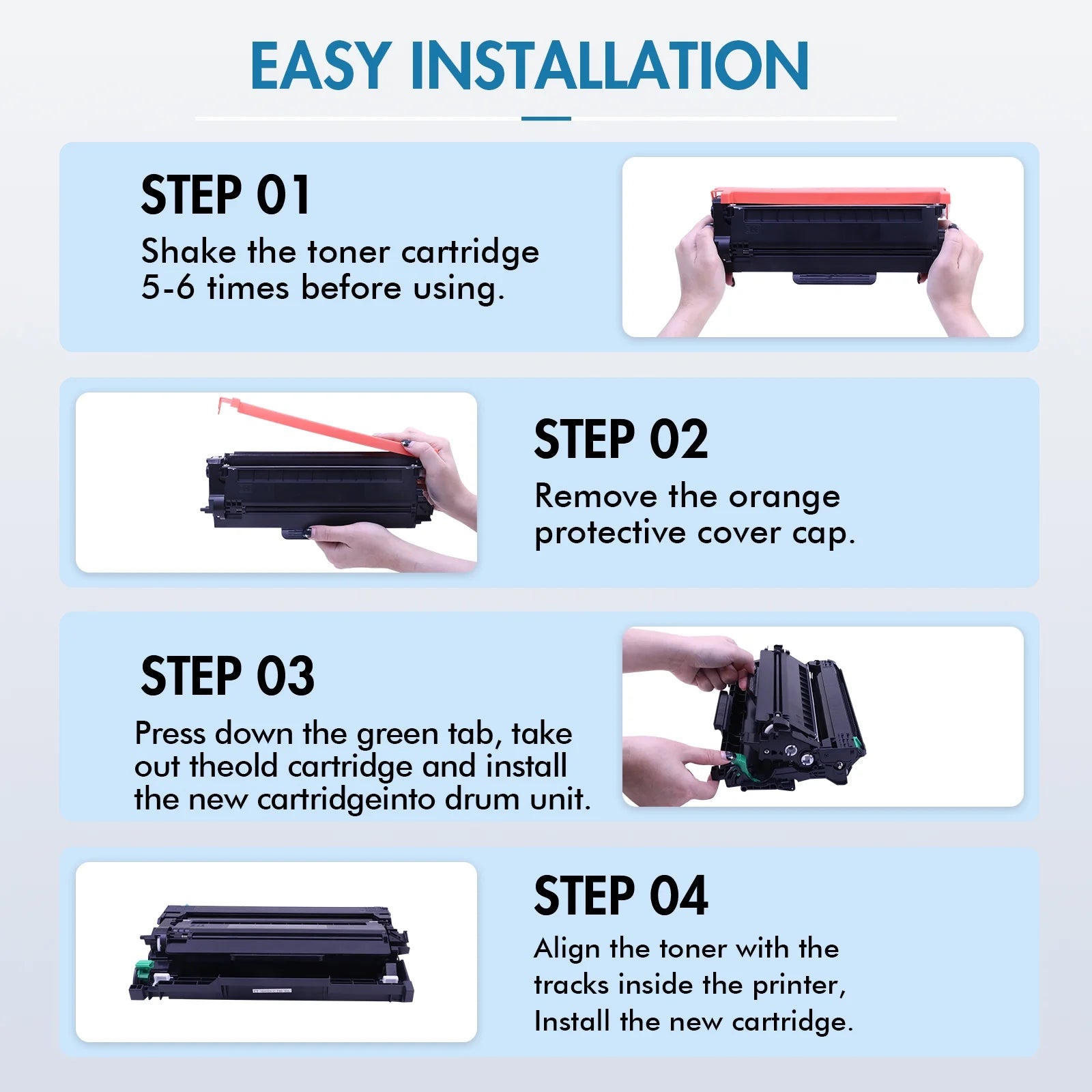 EASY INSTALLATION

STEP 01
Shake the toner cartridge 5-6 times before using.

STEP 02
Remove the orange protective cover cap.

STEP 03
Press down the green tab, take out theold cartridge and install the new cartridgeinto drum unit.

STEP 04
Align the toner with the tracks inside the printer, Install the new cartridge.