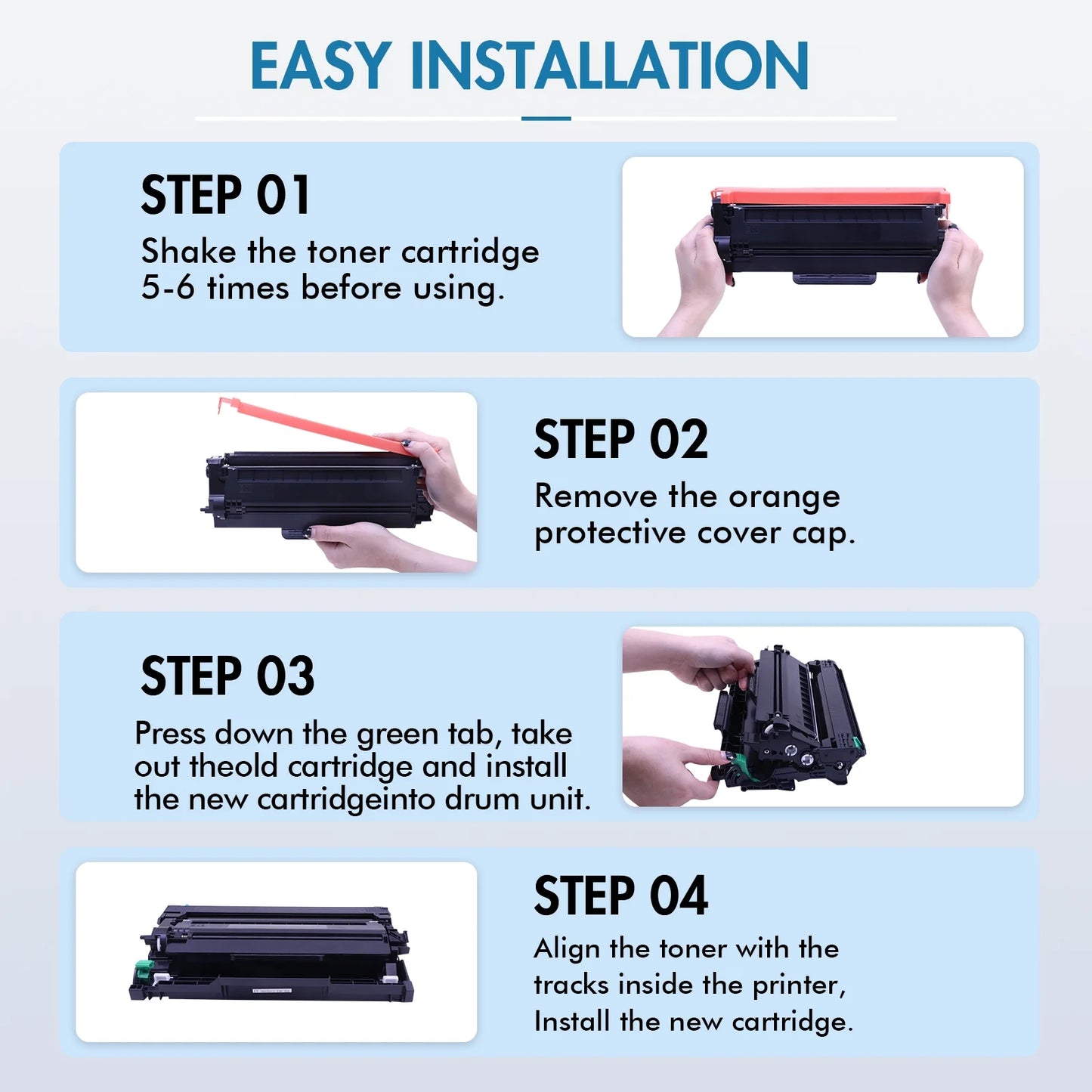 EASY INSTALLATION

STEP 01
Shake the toner cartridge 5-6 times before using.

STEP 02
Remove the orange protective cover cap.

STEP 03
Press down the green tab, take out theold cartridge and install the new cartridgeinto drum unit.

STEP 04
Align the toner with the tracks inside the printer, Install the new cartridge.