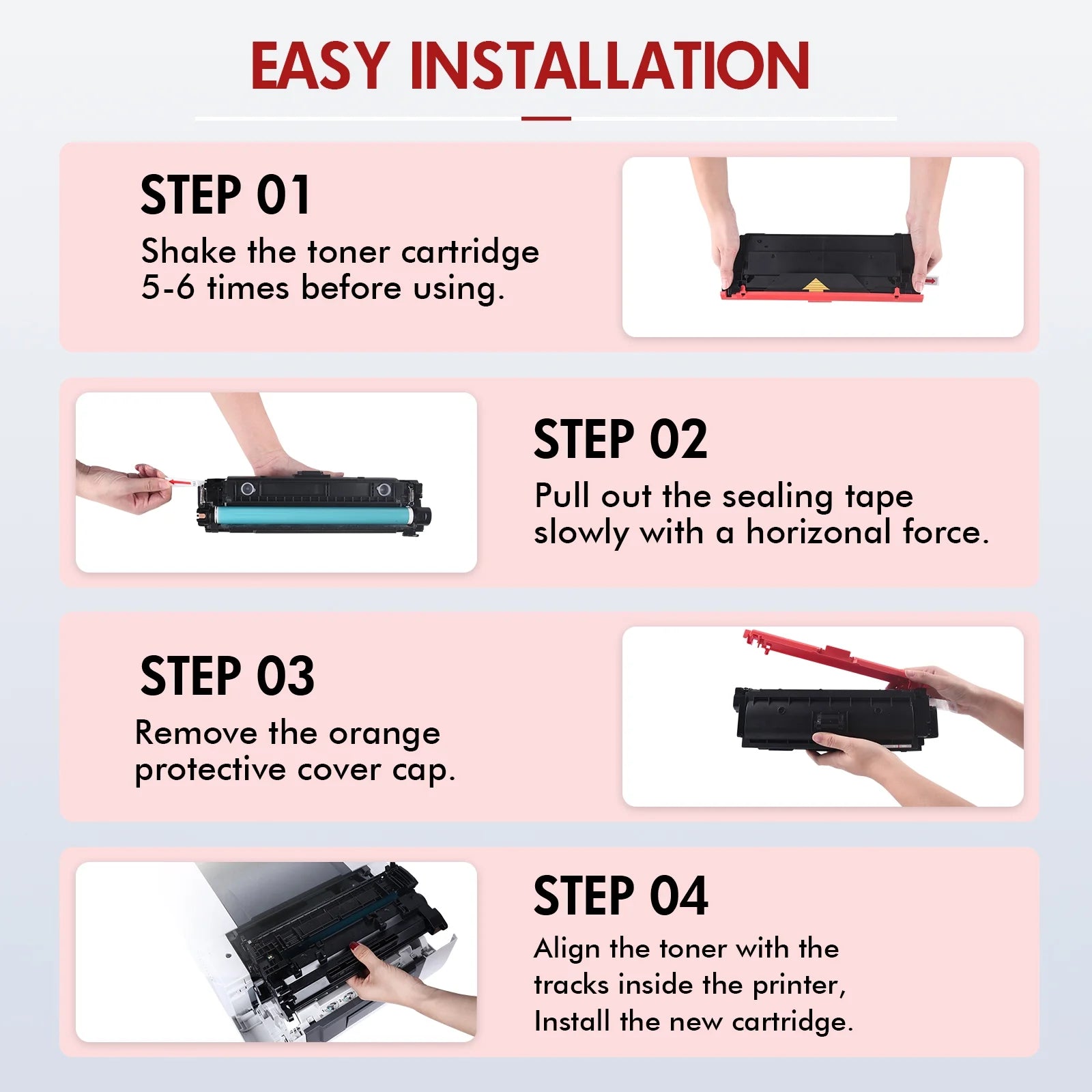 EASY INSTALLATION

STEP 01
Shake the toner cartridge 5-6 times before using.

STEP 02
Pull out the sealing tape slowly with a horizonal force.

STEP 03
Remove the orange protective cover cap.

STEP 04
Align the toner with the tracks inside the printer, Install the new cartridge.