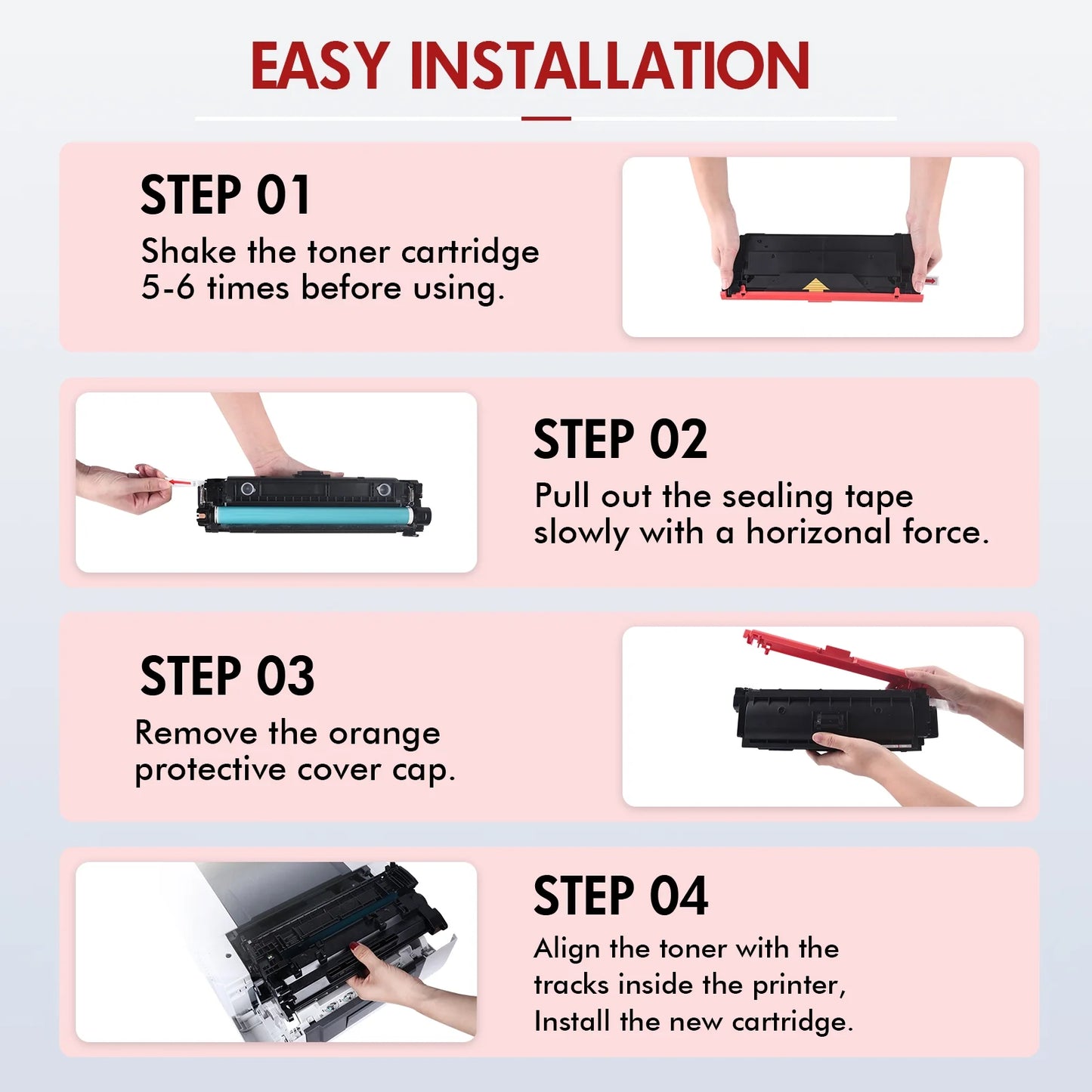 EASY INSTALLATION

STEP 01
Shake the toner cartridge 5-6 times before using.

STEP 02
Pull out the sealing tape slowly with a horizonal force.

STEP 03
Remove the orange protective cover cap.

STEP 04
Align the toner with the tracks inside the printer, Install the new cartridge.