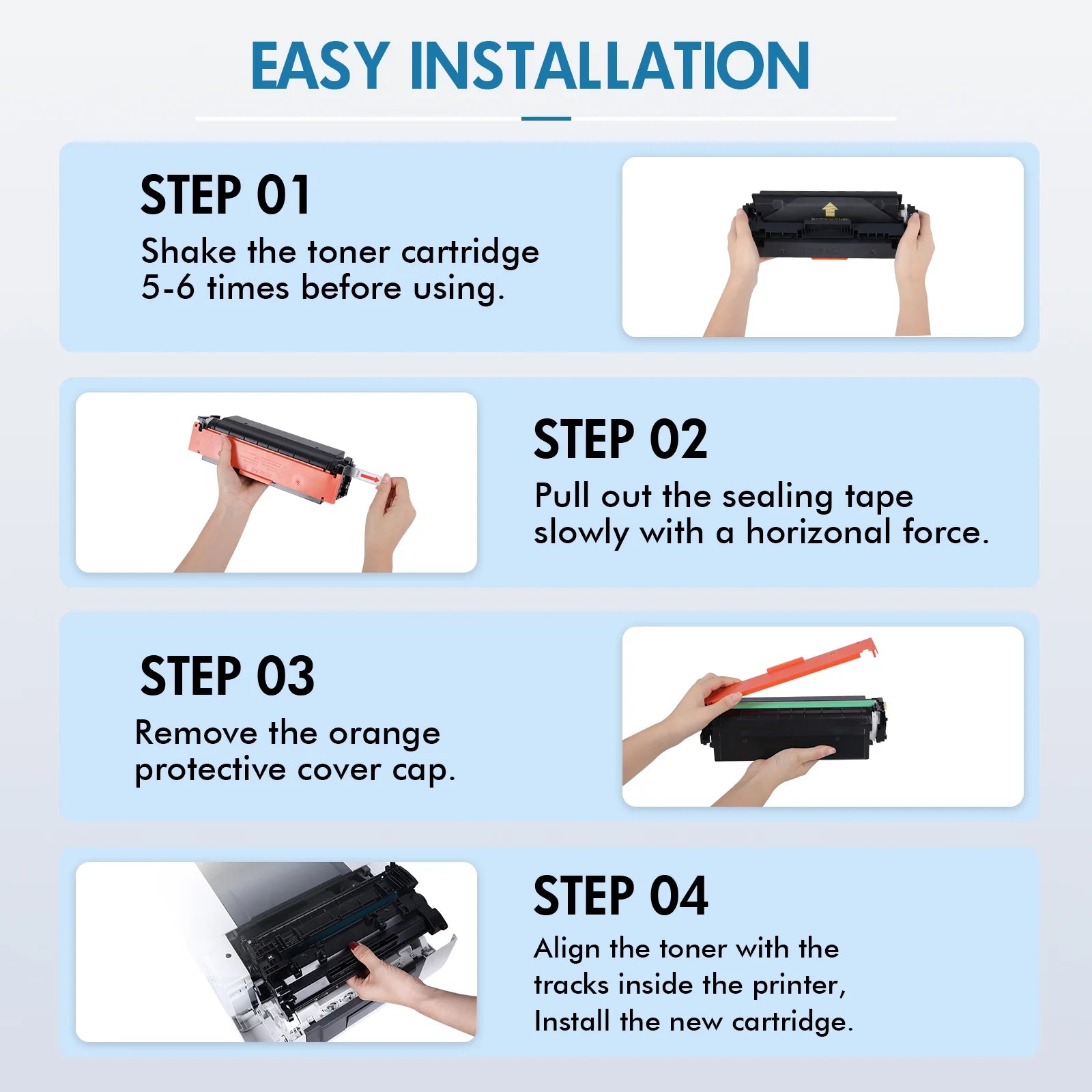 EASY INSTALLATION

STEP 01
Shake the toner cartridge 5-6 times before using.

STEP 02
Pull out the sealing tape slowly with a horizonal force.

STEP 03
Remove the orange protective cover cap.

STEP 04
Align the toner with the tracks inside the printer, Install the new cartridge.