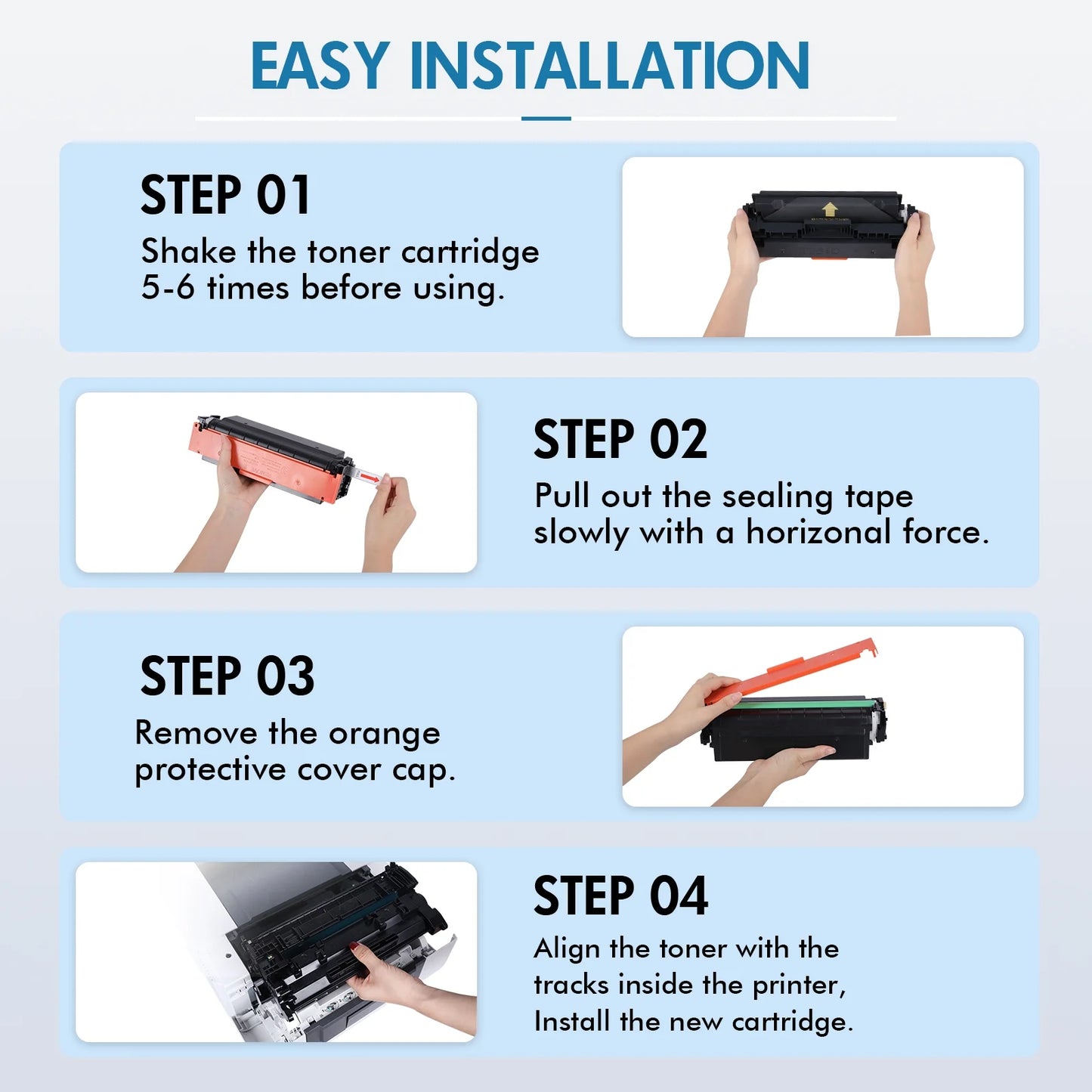 EASY INSTALLATION

STEP 01
Shake the toner cartridge 5-6 times before using.

STEP 02
Pull out the sealing tape slowly with a horizonal force.

STEP 03
Remove the orange protective cover cap.

STEP 04
Align the toner with the tracks inside the printer, Install the new cartridge.