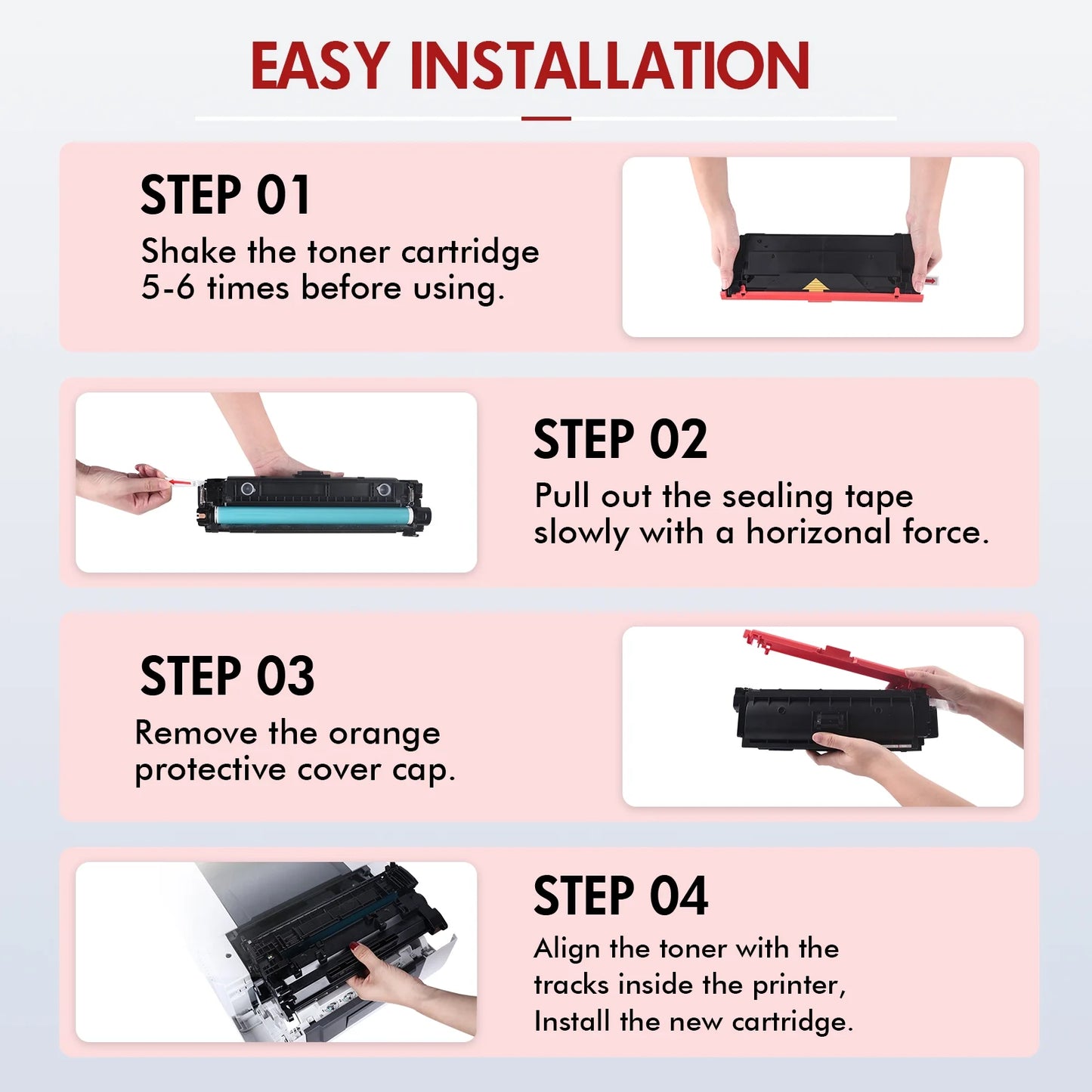 EASY INSTALLATION

STEP 01

Shake the toner cartridge 5-6 times before using.

STEP 02

Pull out the sealing tape slowly with a horizonal force.

STEP 03

Remove the orange protective cover cap.

STEP 04

Align the toner with the tracks inside the printer, Install the new cartridge.