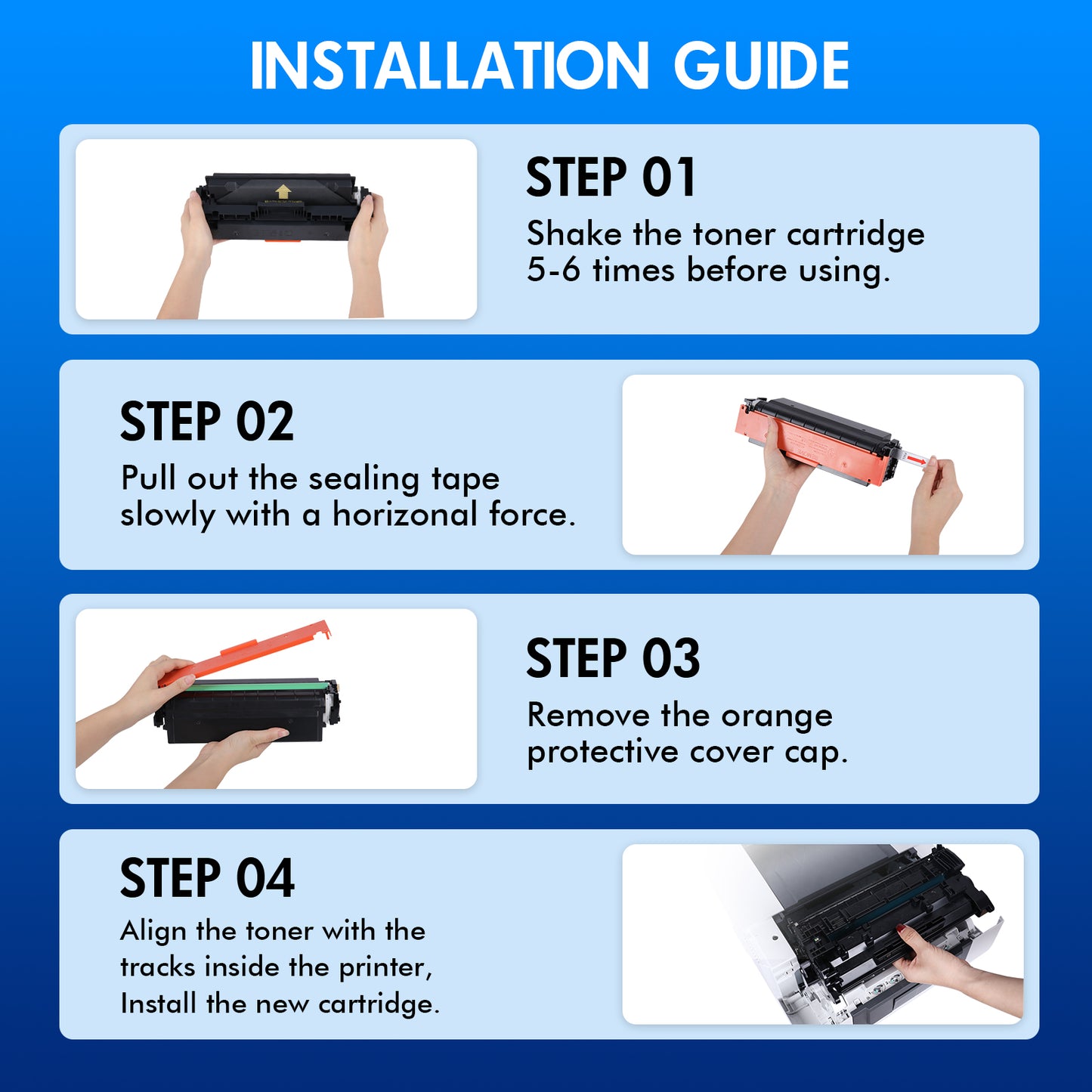 INSTALLATION GUIDE

STEP 01
Shake the toner cartridge 5-6 times before using.

STEP 02
Pull out the sealing tape slowly with a horizonal force.

STEP 03
Remove the orange protective cover cap.

STEP 04
Align the toner with the tracks inside the printer, Install the new cartridge.