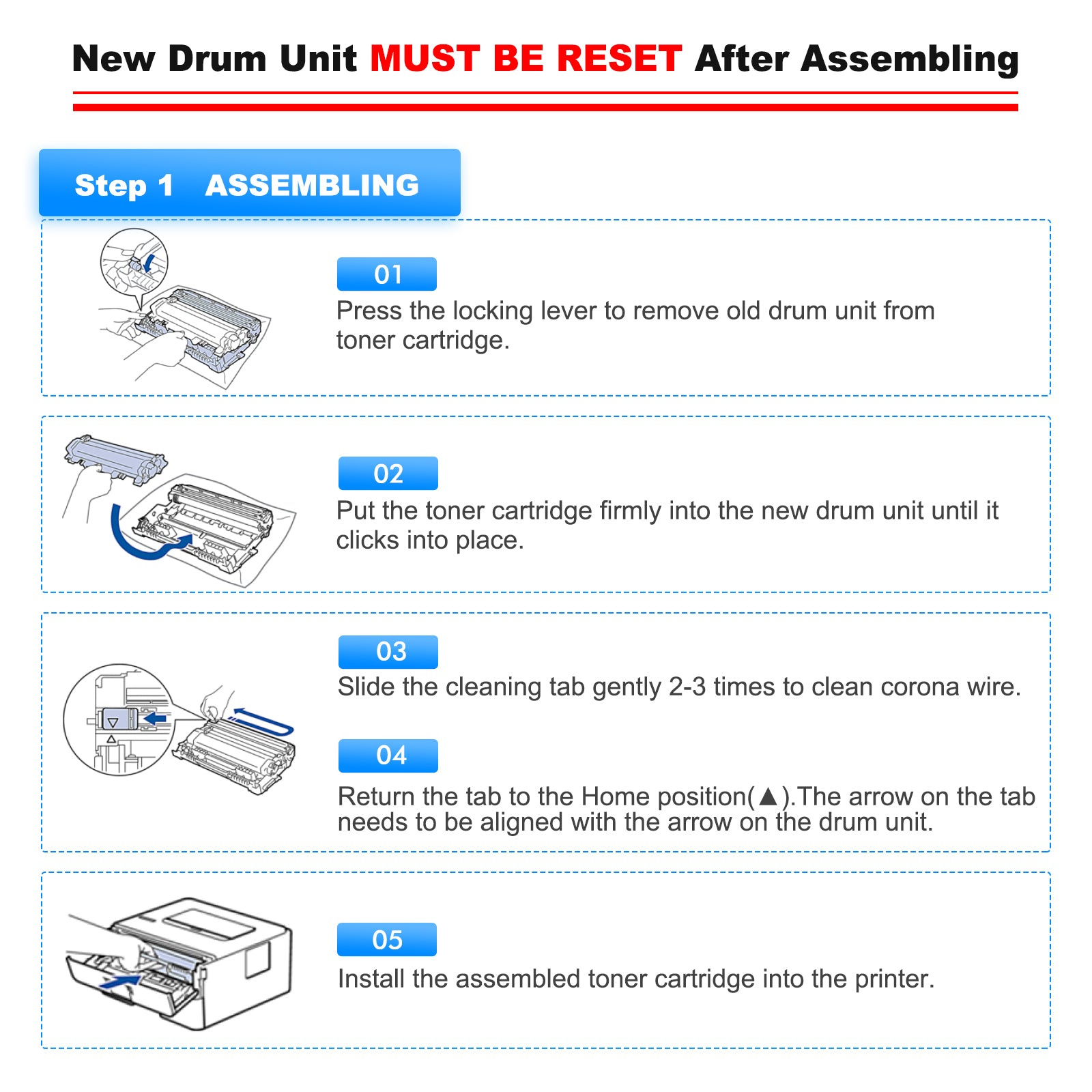 New Drum Unit MUST BE RESET After Assembling

Step 1 ASSEMBLING

01
Press the locking lever to remove old drum unit from toner cartridge.

02
Put the toner cartridge firmly into the new drum unit until it clicks into place.

03
Slide the cleaning tab gently 2-3 times to clean corona wire.

04
Return the tab to the Home position(▲).The arrow on the tab needs to be aligned with the arrow on the drum unit.

05
Install the assembled toner cartridge into the printer.