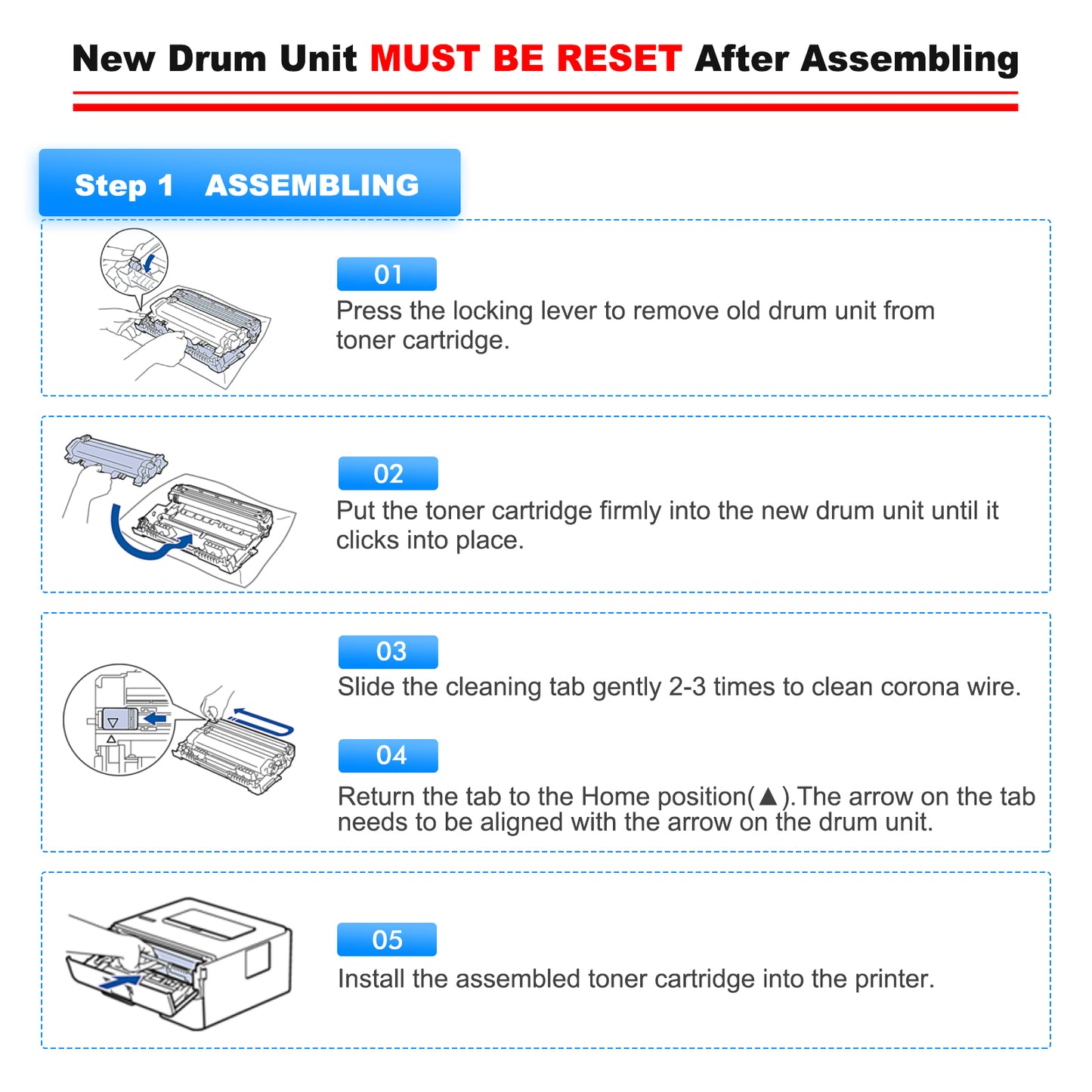 New Drum Unit MUST BE RESET After Assembling

Step 1 ASSEMBLING

01
Press the locking lever to remove old drum unit from toner cartridge.

02
Put the toner cartridge firmly into the new drum unit until it clicks into place.

03
Slide the cleaning tab gently 2-3 times to clean corona wire.

04
Return the tab to the Home position(▲).The arrow on the tab needs to be aligned with the arrow on the drum unit.

05
Install the assembled toner cartridge into the printer.