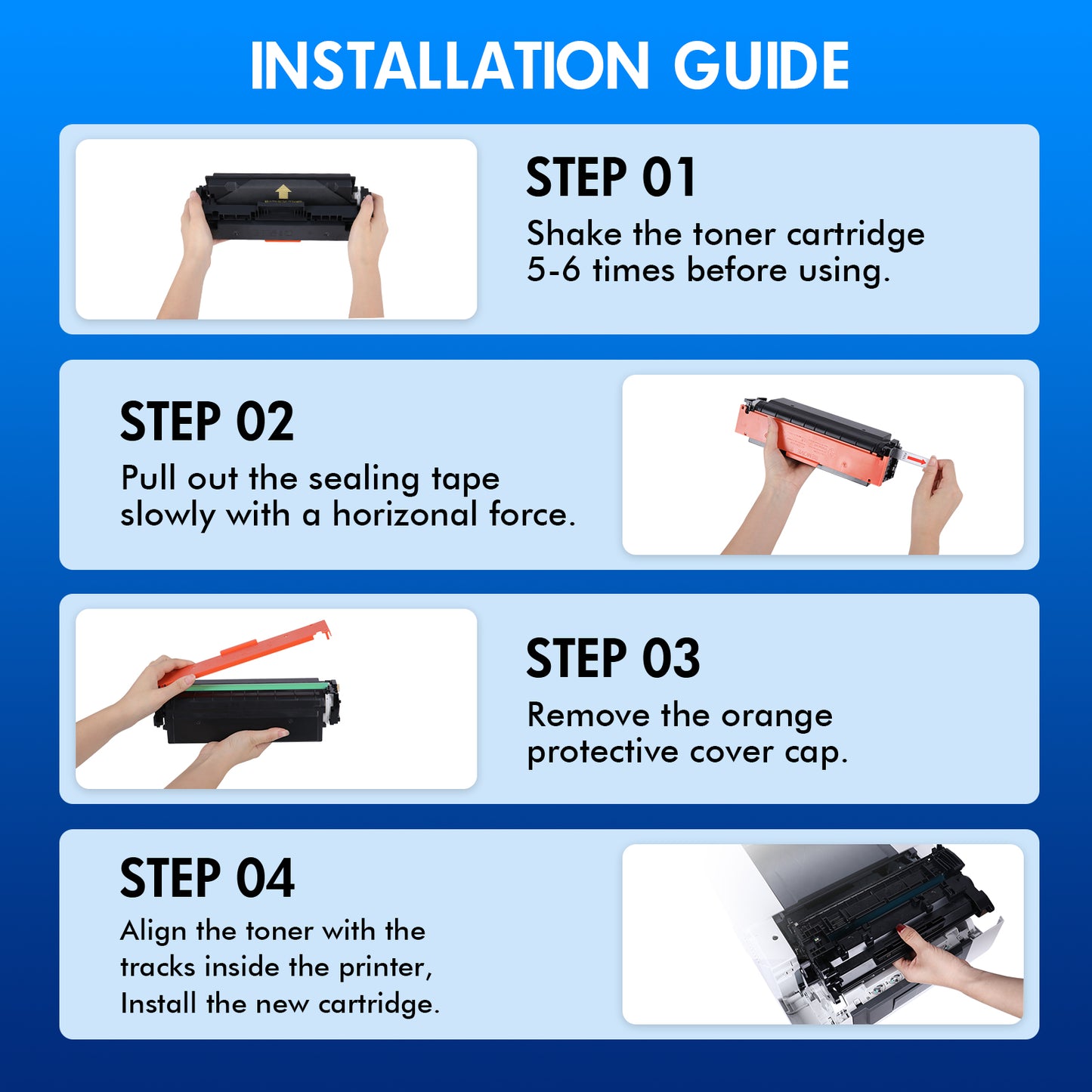 INSTALLATION GUIDE

STEP 01
Shake the toner cartridge 5-6 times before using.

STEP 02
Pull out the sealing tape slowly with a horizonal force.

STEP 03
Remove the orange protective cover cap.

STEP 04
Align the toner with the tracks inside the printer, Install the new cartridge.