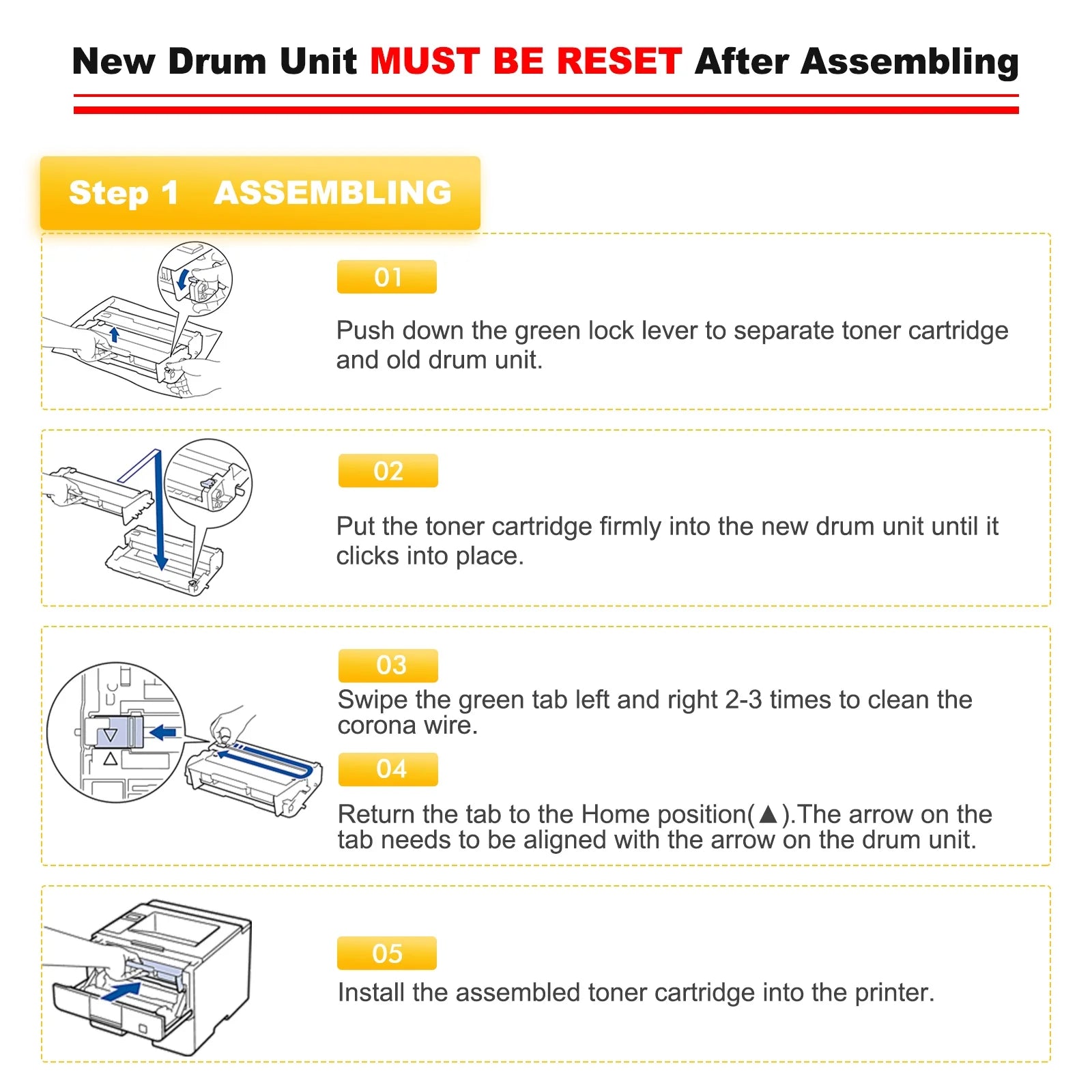 New Drum Unit MUST BE RESET After Assembling

Step 1 ASSEMBLING

01

Push down the green lock lever to separate toner cartridge and old drum unit.

02

Put the toner cartridge firmly into the new drum unit until it clicks into place.

03

Swipe the green tab left and right 2-3 times to clean the corona wire.

04

Return the tab to the Home position(▲).The arrow on the tab needs to be aligned with the arrow on the drum unit.

05

Install the assembled toner cartridge into the printer.