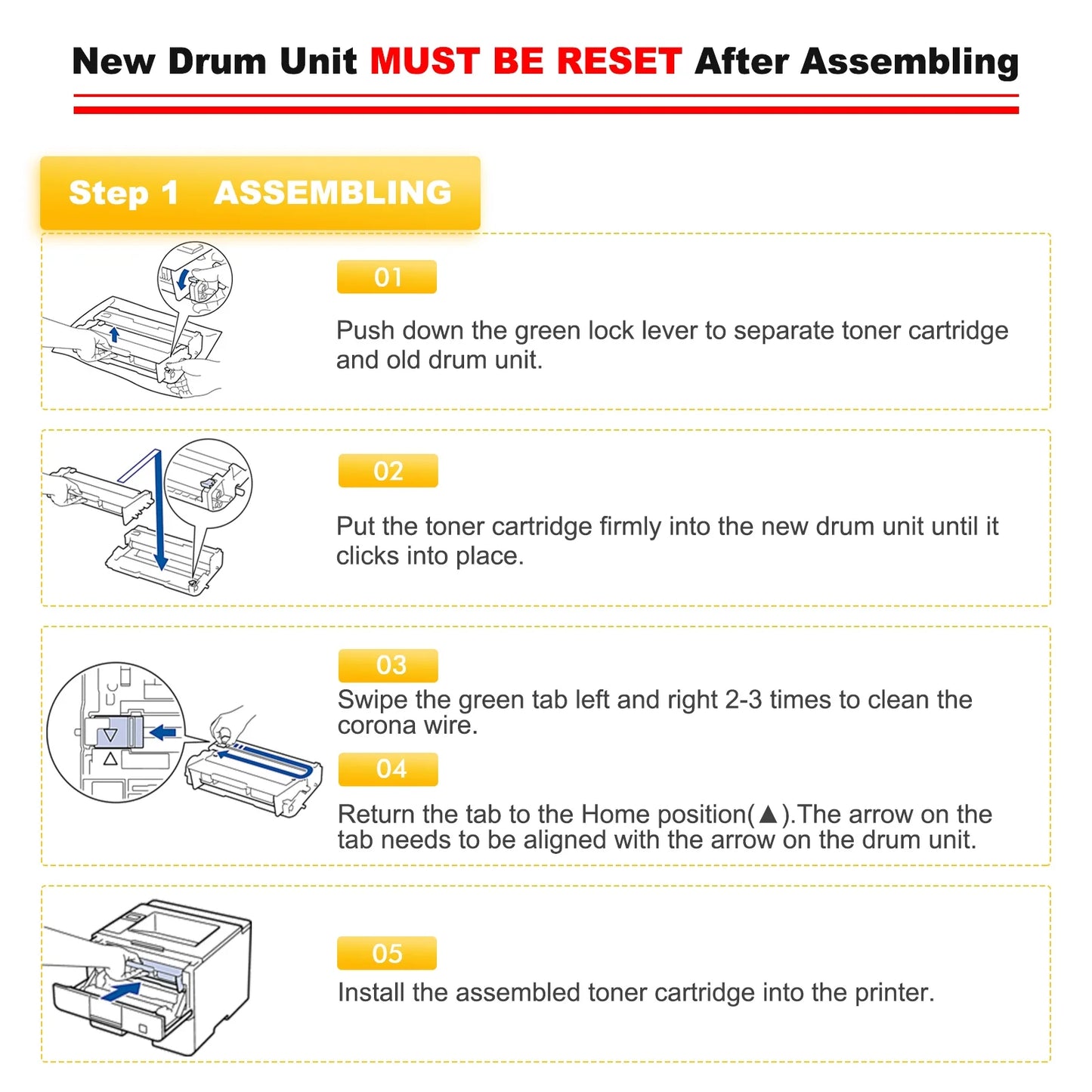 New Drum Unit MUST BE RESET After Assembling

Step 1 ASSEMBLING

01

Push down the green lock lever to separate toner cartridge and old drum unit.

02

Put the toner cartridge firmly into the new drum unit until it clicks into place.

03

Swipe the green tab left and right 2-3 times to clean the corona wire.

04

Return the tab to the Home position(▲).The arrow on the tab needs to be aligned with the arrow on the drum unit.

05

Install the assembled toner cartridge into the printer.