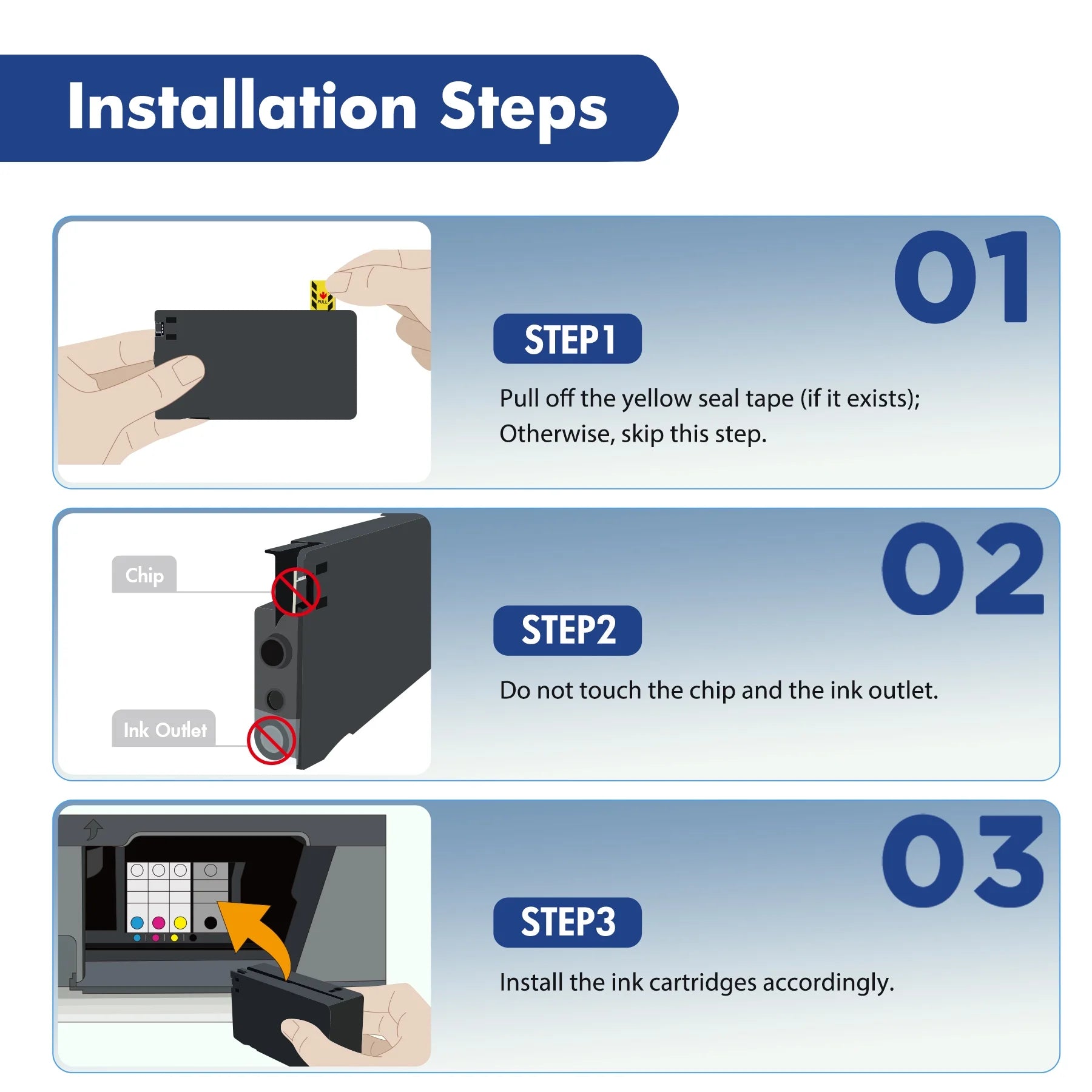 Installation Steps

PULL

01

STEP1

Pull off the yellow seal tape (if it exists);
Otherwise, skip this step.

Chip

Ink Outlet

02

STEP2

Do not touch the chip and the ink outlet.

03

STEP3

Install the ink cartridges accordingly.