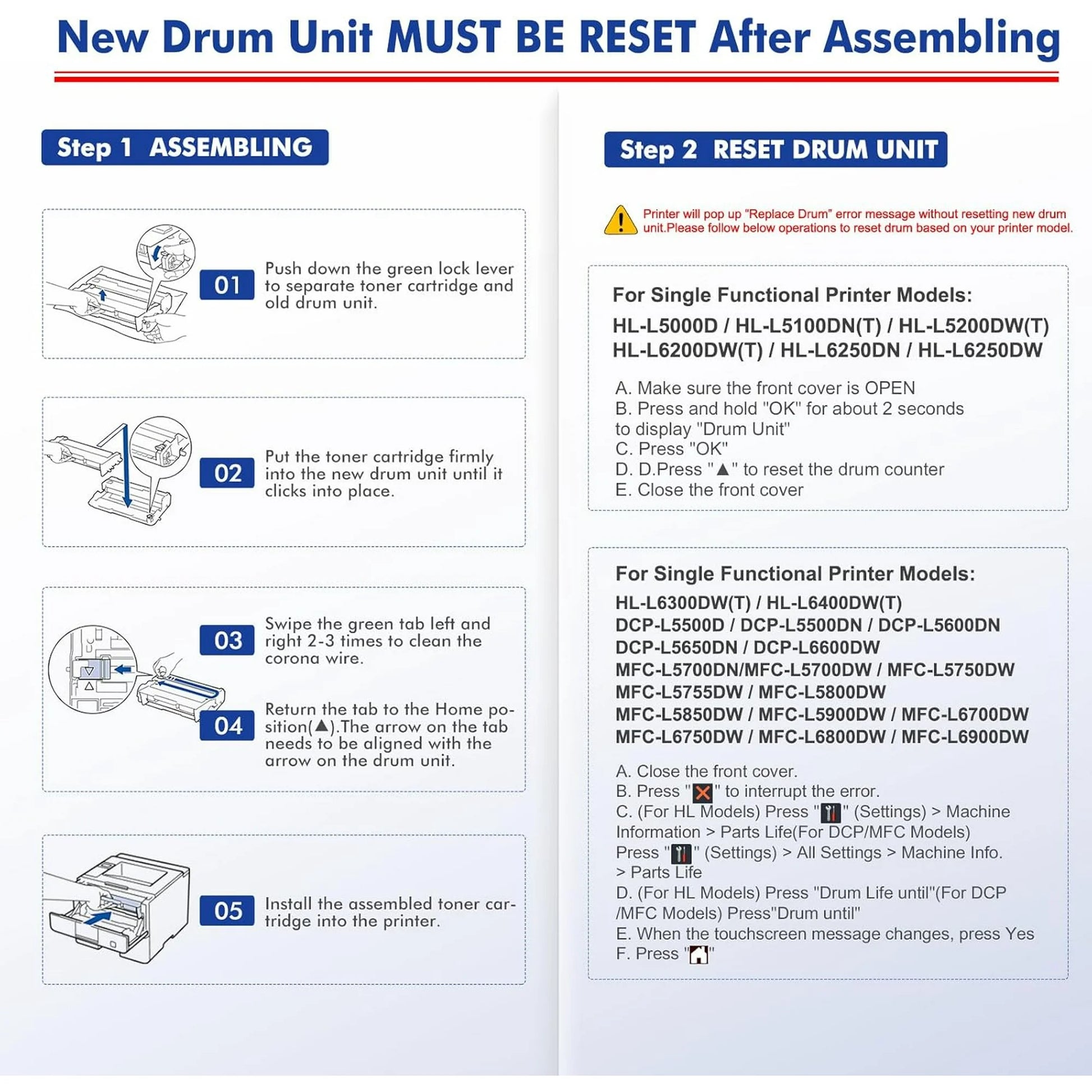 New Drum Unit MUST BE RESET After Assembling

Step 1 ASSEMBLING

01 Push down the green lock lever to separate toner cartridge and old drum unit.

02 Put the toner cartridge firmly into the new drum unit until it clicks into place.

03 Swipe the green tab left and right 2-3 times to clean the corona wire.

04 Return the tab to the Home position(▲).The arrow on the tab needs to be aligned with the arrow on the drum unit.

05 Install the assembled toner cartridge into the printer.

Step 2 RESET DRUM UNIT

Printer will pop up "Replace Drum" error message without resetting new drum unit.Please follow below operations to reset drum based on your printer model.

For Single Functional Printer Models:
HL-L5000D / HL-L5100DN(T) / HL-L5200DW(T)
HL-L6200DW(T) / HL-L6250DN / HL-L6250DW

A. Make sure the front cover is OPEN
B. Press and hold "OK" for about 2 seconds to display "Drum Unit"
C. Press "OK"
D. D.Press "▲" to reset the drum counter
E. Close the front cover

For Single Functional Printer Models:
HL-L6300DW(T) / HL-L6400DW(T)
DCP-L5500D / DCP-L5500DN / DCP-L5600DN
DCP-L5650DN / DCP-L6600DW
MFC-L5700DN/MFC-L5700DW / MFC-L5750DW
MFC-L5755DW / MFC-L5800DW
MFC-L5850DW / MFC-L5900DW / MFC-L6700DW
MFC-L6750DW / MFC-L6800DW / MFC-L6900DW

A. Close the front cover.
B. Press "" to interrupt the error.
C. (For HL Models) Press "" (Settings) > Machine Information > Parts Life(For DCP/MFC Models) Press "" (Settings) > All Settings > Machine Info. > Parts Life
D. (For HL Models) Press "Drum Life until"(For DCP /MFC Models) Press"Drum until"
E. When the touchscreen message changes, press Yes
F. Press ""