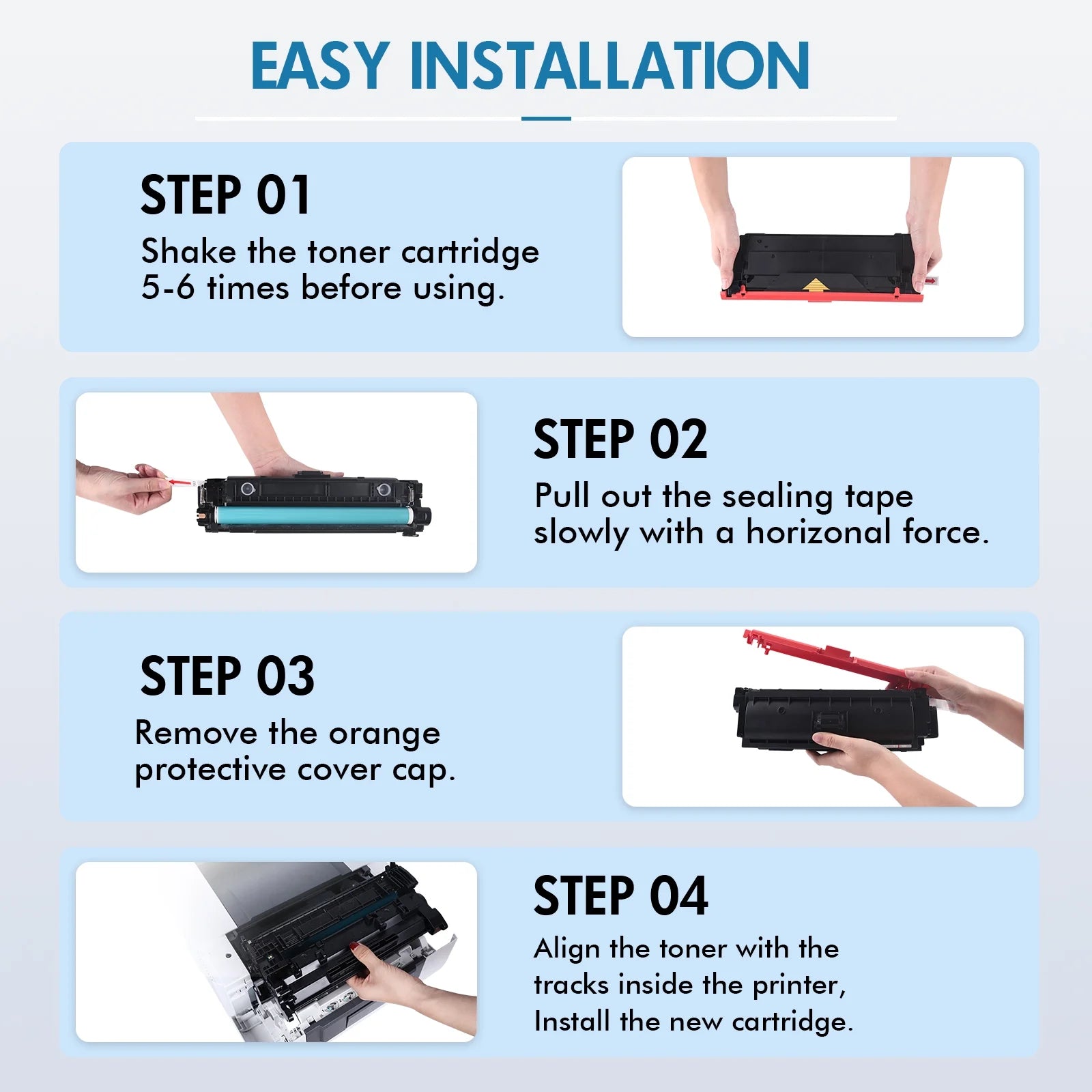 EASY INSTALLATION

STEP 01
Shake the toner cartridge 5-6 times before using.

STEP 02
Pull out the sealing tape slowly with a horizonal force.

STEP 03
Remove the orange protective cover cap.

STEP 04
Align the toner with the tracks inside the printer, Install the new cartridge.