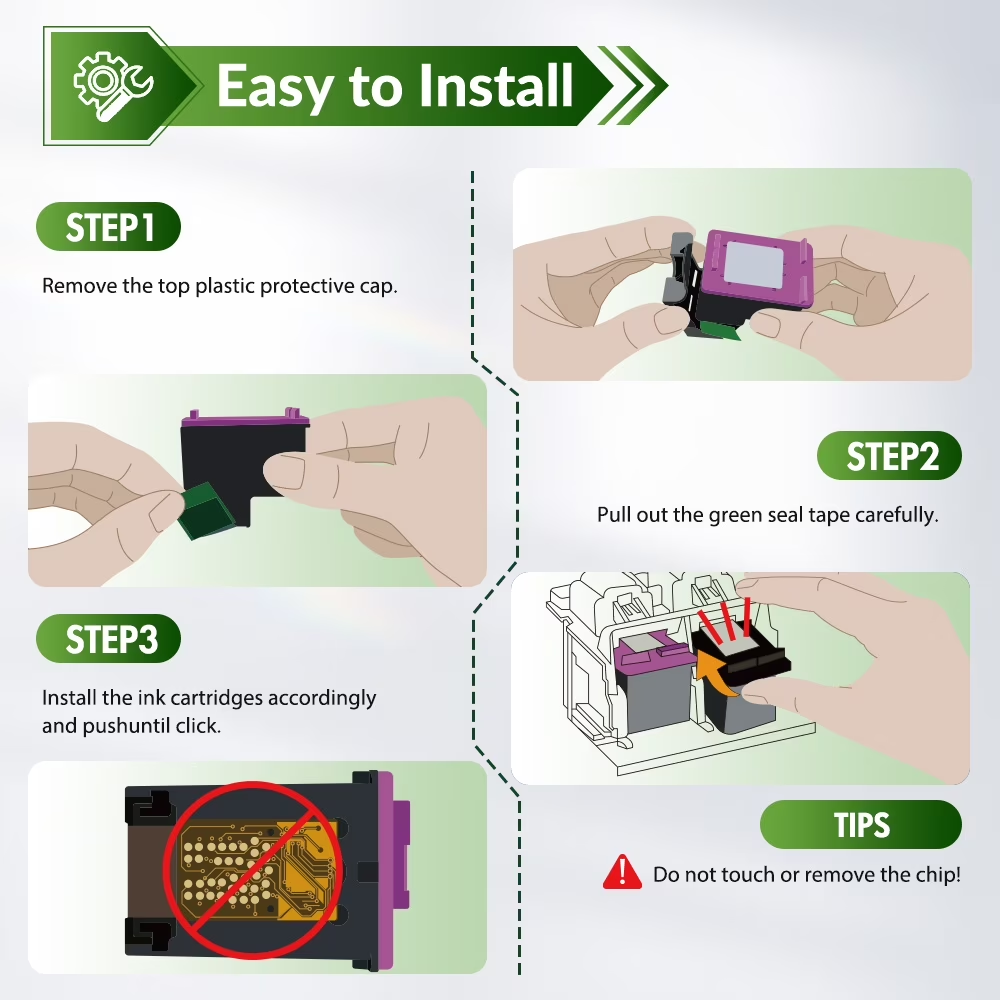 Easy to Install

STEP1

Remove the top plastic protective cap.

STEP2

Pull out the green seal tape carefully.

STEP3

Install the ink cartridges accordingly and pushuntil click.

TIPS

Do not touch or remove the chip!