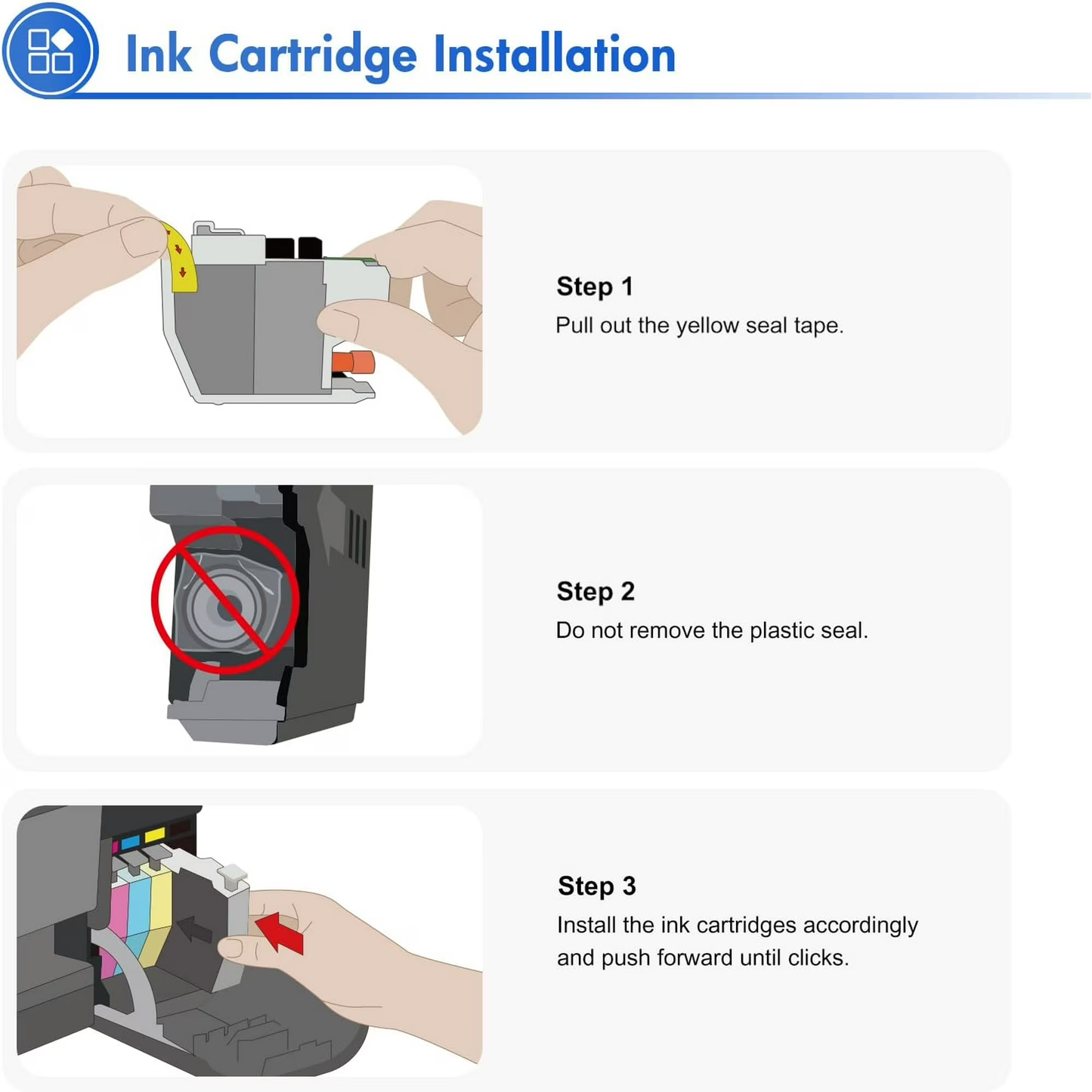 Ink Cartridge Installation

Step 1
Pull out the yellow seal tape.

Step 2
Do not remove the plastic seal.

Step 3
Install the ink cartridges accordingly and push forward until clicks.