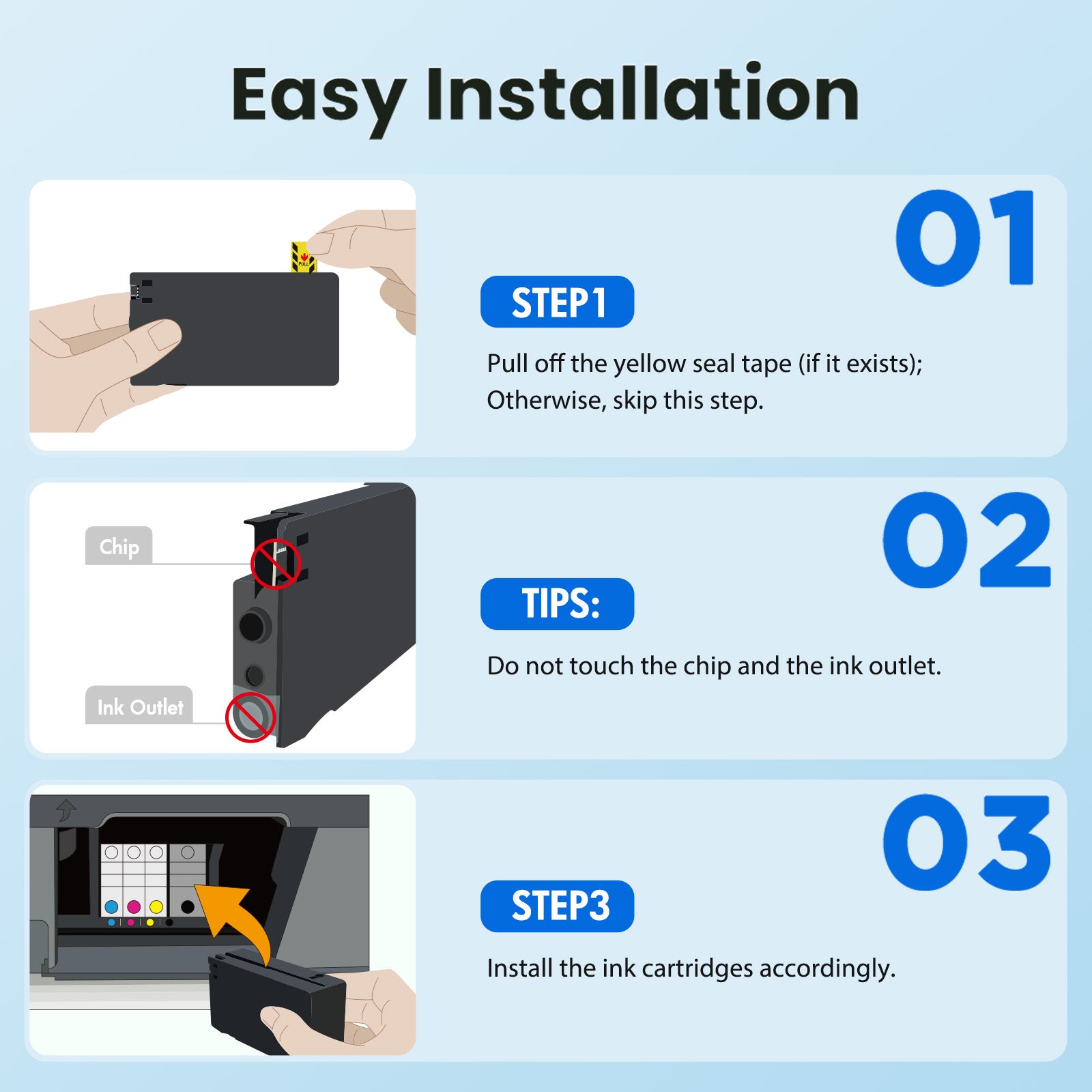 Easy Installation

PULL

01

STEP1

Pull off the yellow seal tape (if it exists); Otherwise, skip this step.

Chip

Ink Outlet

02

TIPS:

Do not touch the chip and the ink outlet.

03

STEP3

Install the ink cartridges accordingly.