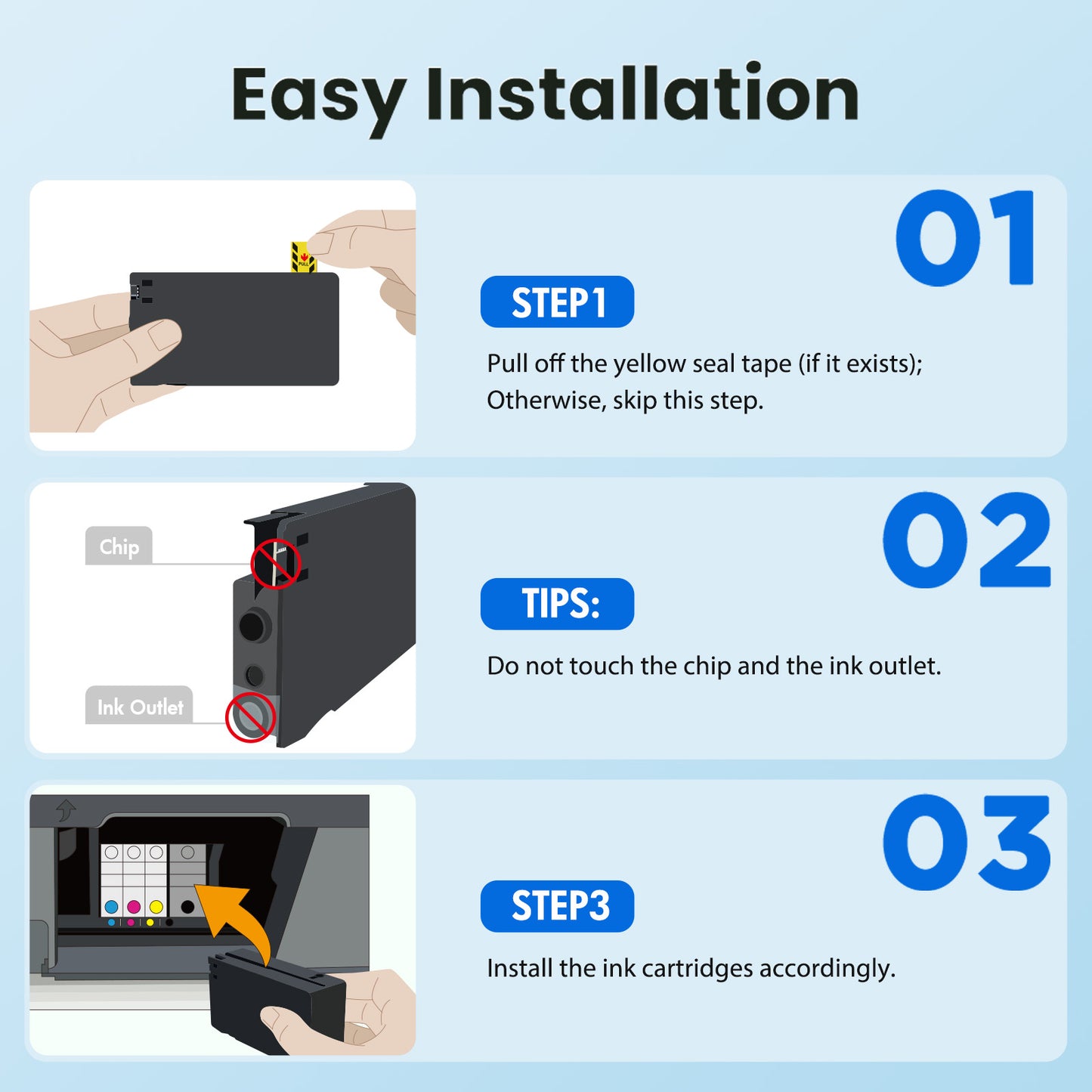 Easy Installation

PULL

01

STEP1

Pull off the yellow seal tape (if it exists); Otherwise, skip this step.

Chip

Ink Outlet

02

TIPS:

Do not touch the chip and the ink outlet.

03

STEP3

Install the ink cartridges accordingly.