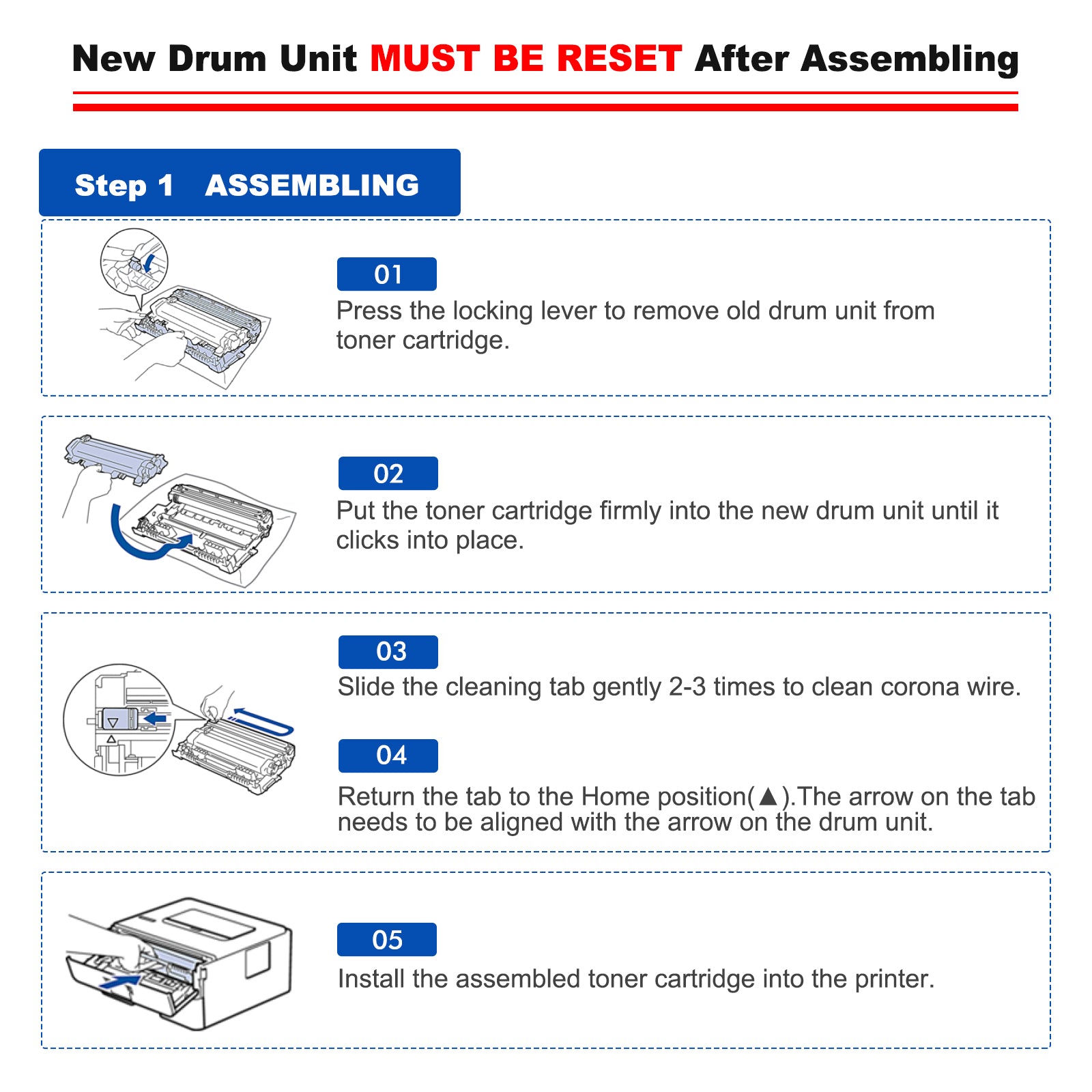 New Drum Unit MUST BE RESET After Assembling

Step 1 ASSEMBLING

01
Press the locking lever to remove old drum unit from toner cartridge.

02
Put the toner cartridge firmly into the new drum unit until it clicks into place.

03
Slide the cleaning tab gently 2-3 times to clean corona wire.

04
Return the tab to the Home position(▲).The arrow on the tab needs to be aligned with the arrow on the drum unit.

05
Install the assembled toner cartridge into the printer.