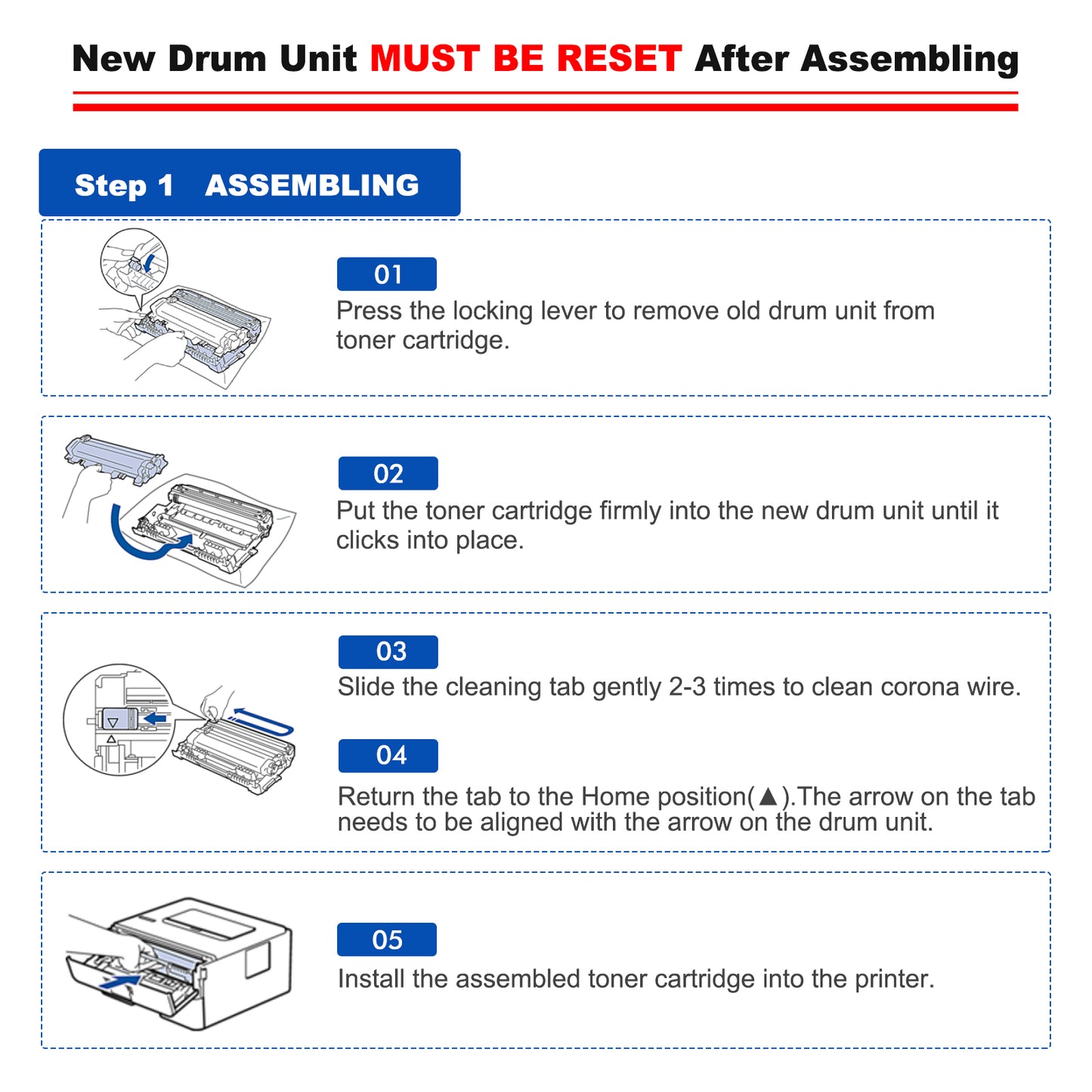 New Drum Unit MUST BE RESET After Assembling

Step 1 ASSEMBLING

01
Press the locking lever to remove old drum unit from toner cartridge.

02
Put the toner cartridge firmly into the new drum unit until it clicks into place.

03
Slide the cleaning tab gently 2-3 times to clean corona wire.

04
Return the tab to the Home position(▲).The arrow on the tab needs to be aligned with the arrow on the drum unit.

05
Install the assembled toner cartridge into the printer.