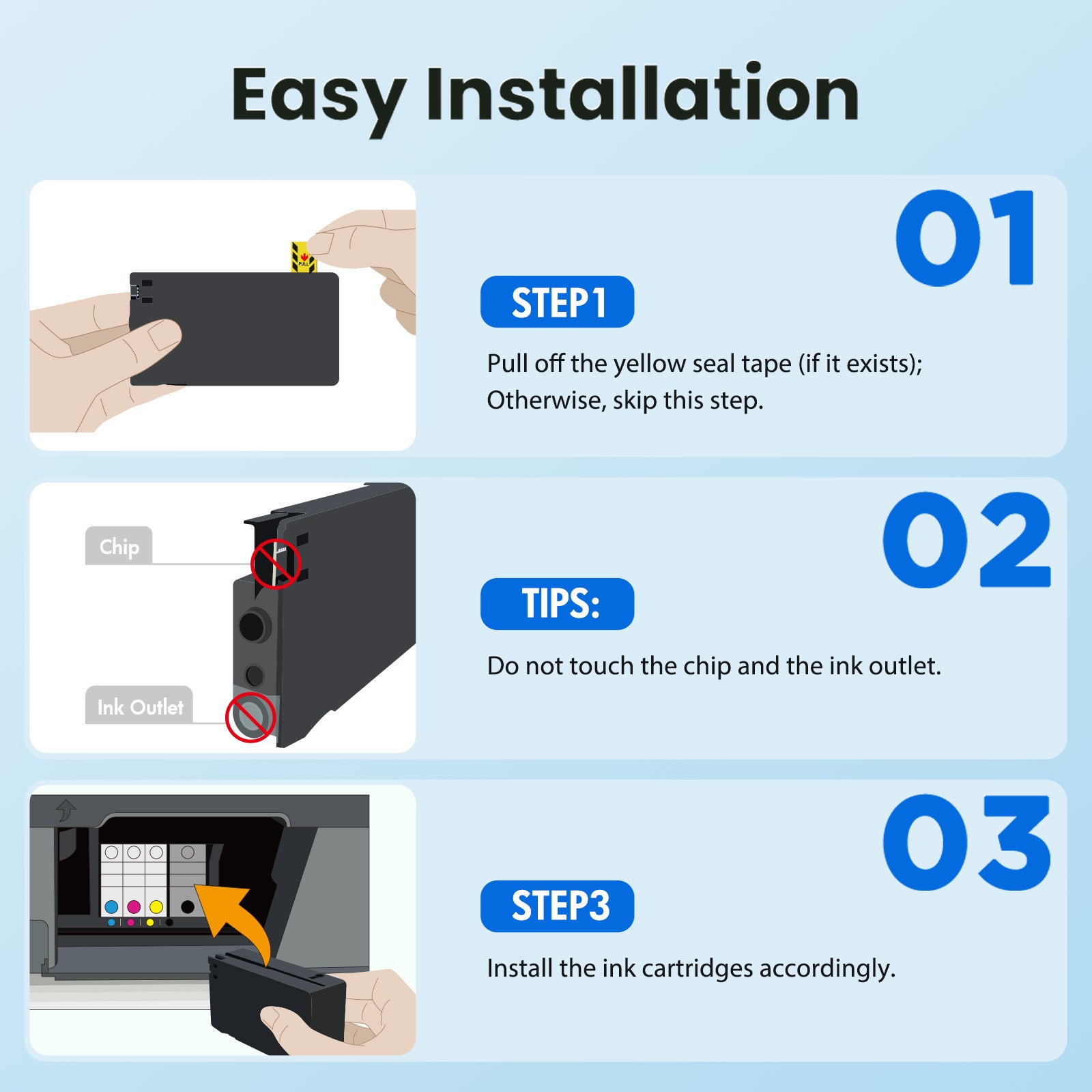 Easy Installation

PULL

01

STEP1

Pull off the yellow seal tape (if it exists); Otherwise, skip this step.

Chip

Ink Outlet

02

TIPS:

Do not touch the chip and the ink outlet.

03

STEP3

Install the ink cartridges accordingly.