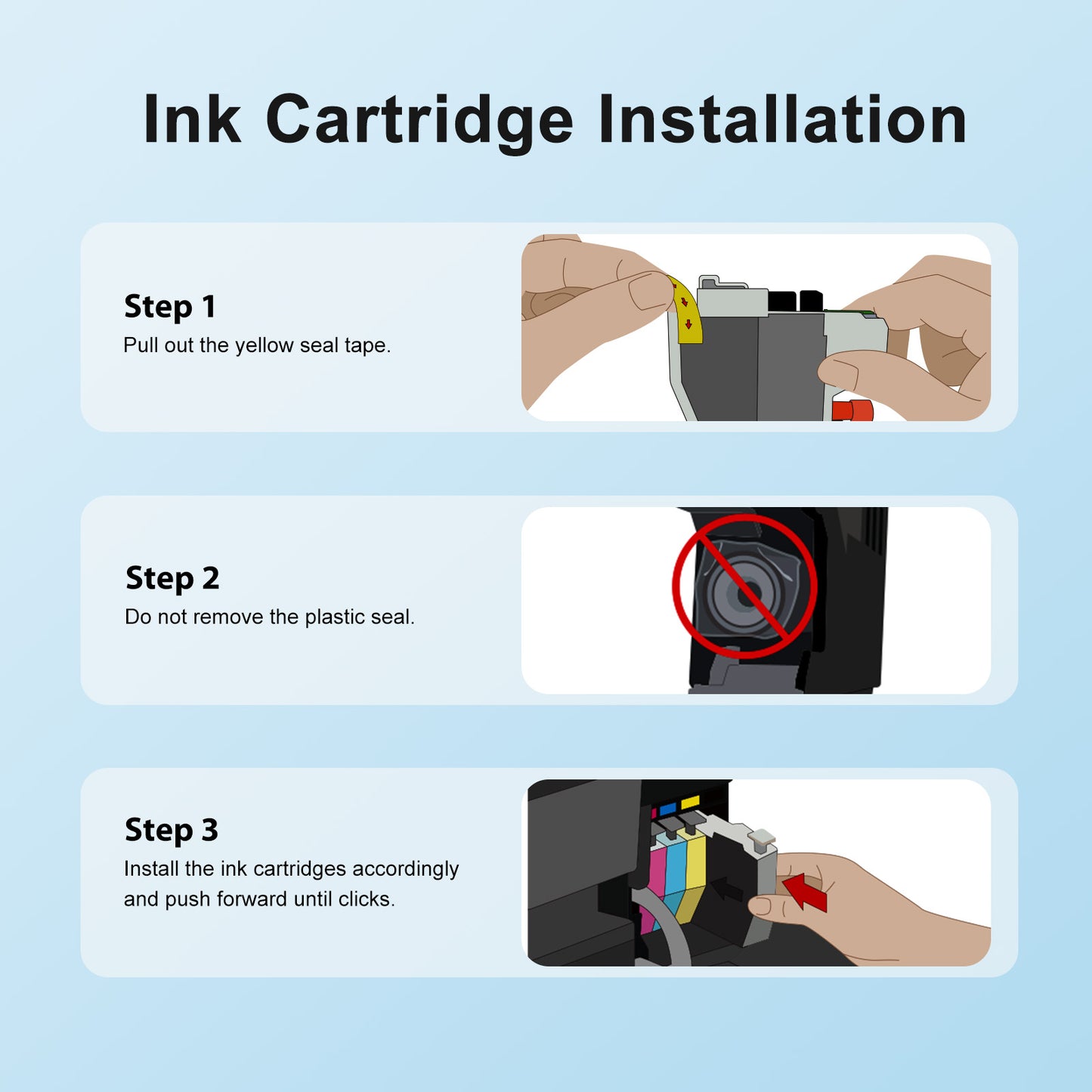 Ink Cartridge Installation

Step 1
Pull out the yellow seal tape.

Step 2
Do not remove the plastic seal.

Step 3
Install the ink cartridges accordingly and push forward until clicks.