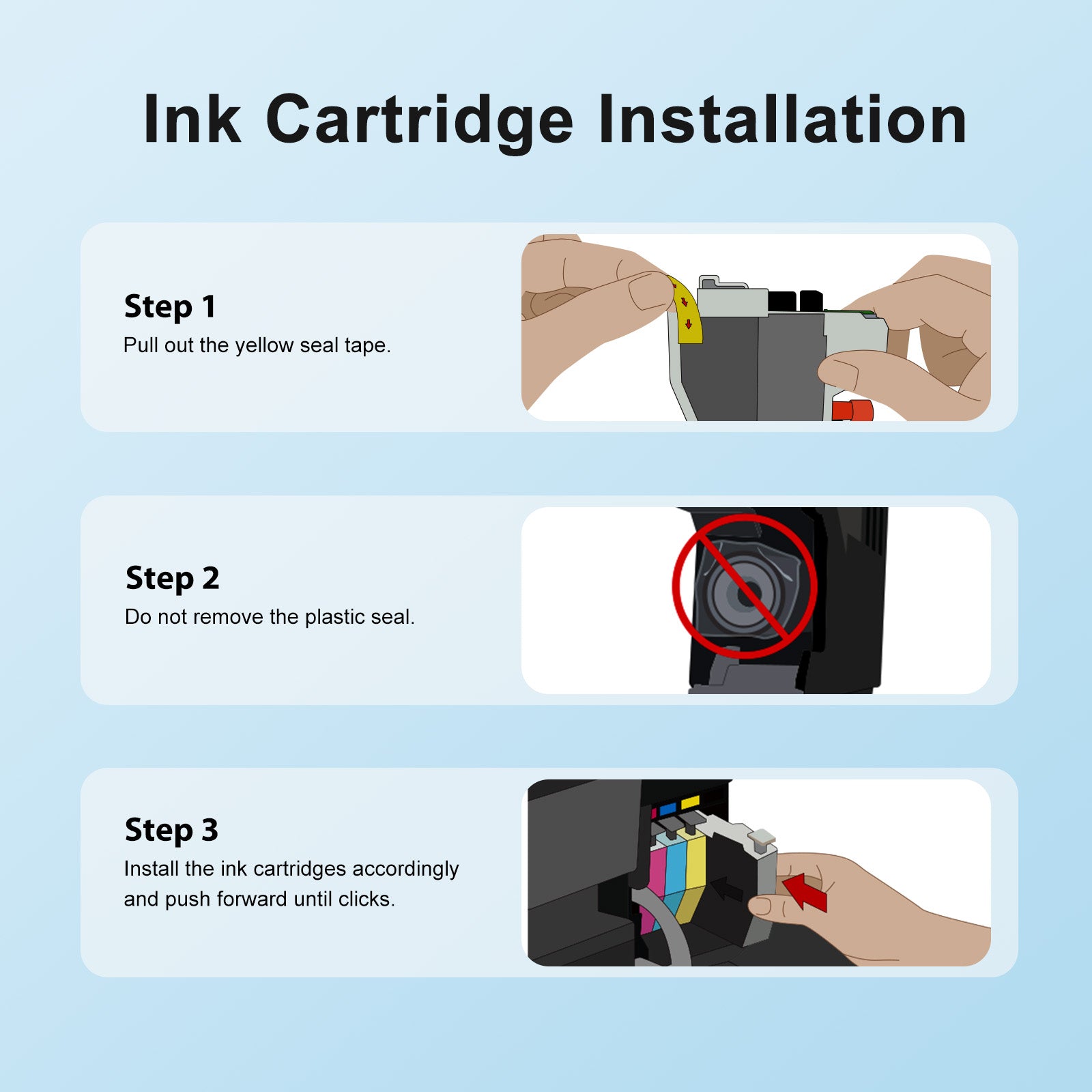 Ink Cartridge Installation

Step 1
Pull out the yellow seal tape.

Step 2
Do not remove the plastic seal.

Step 3
Install the ink cartridges accordingly and push forward until clicks.