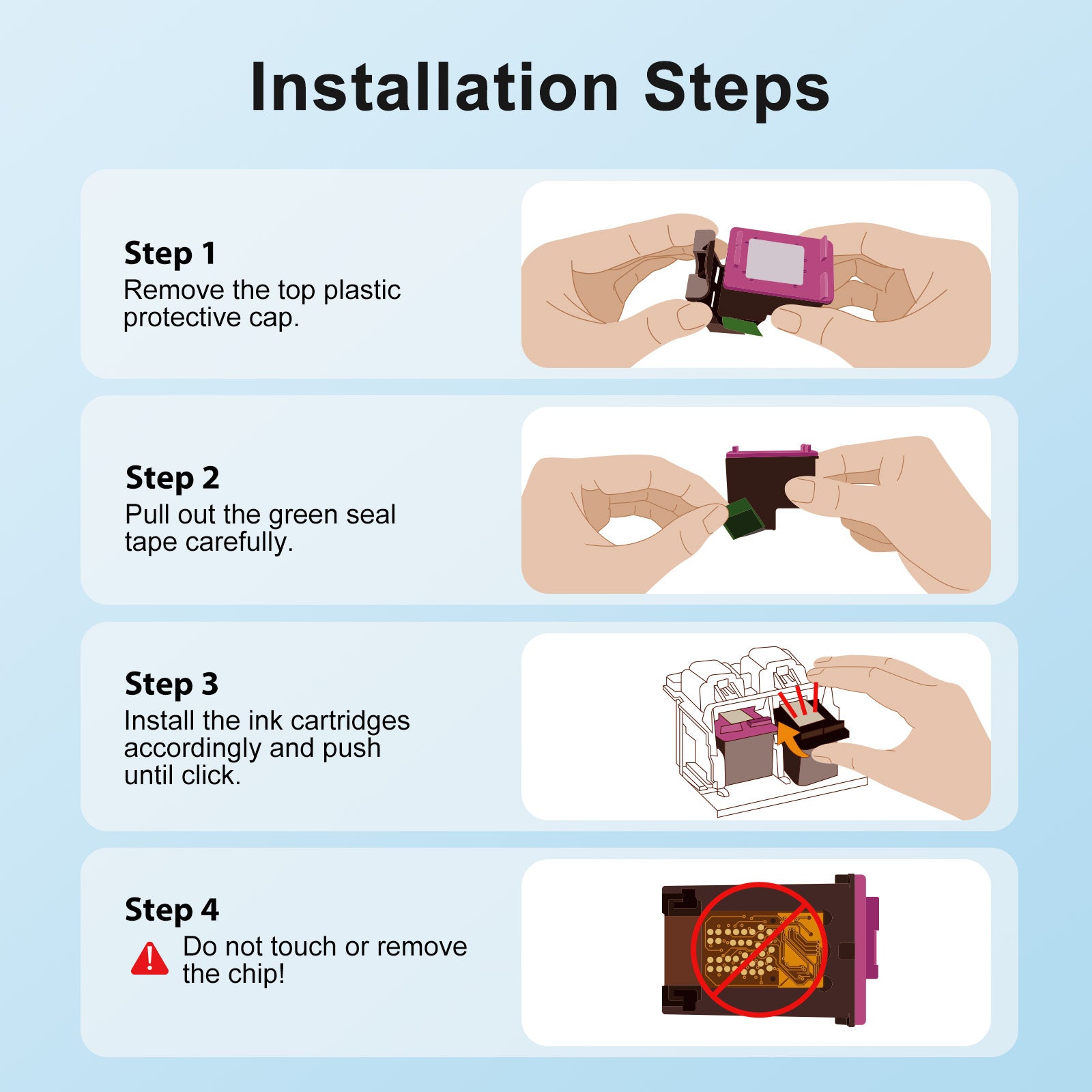 Installation Steps

Step 1
Remove the top plastic protective cap.

Step 2
Pull out the green seal tape carefully.

Step 3
Install the ink cartridges accordingly and push until click.

Step 4
Do not touch or remove the chip!