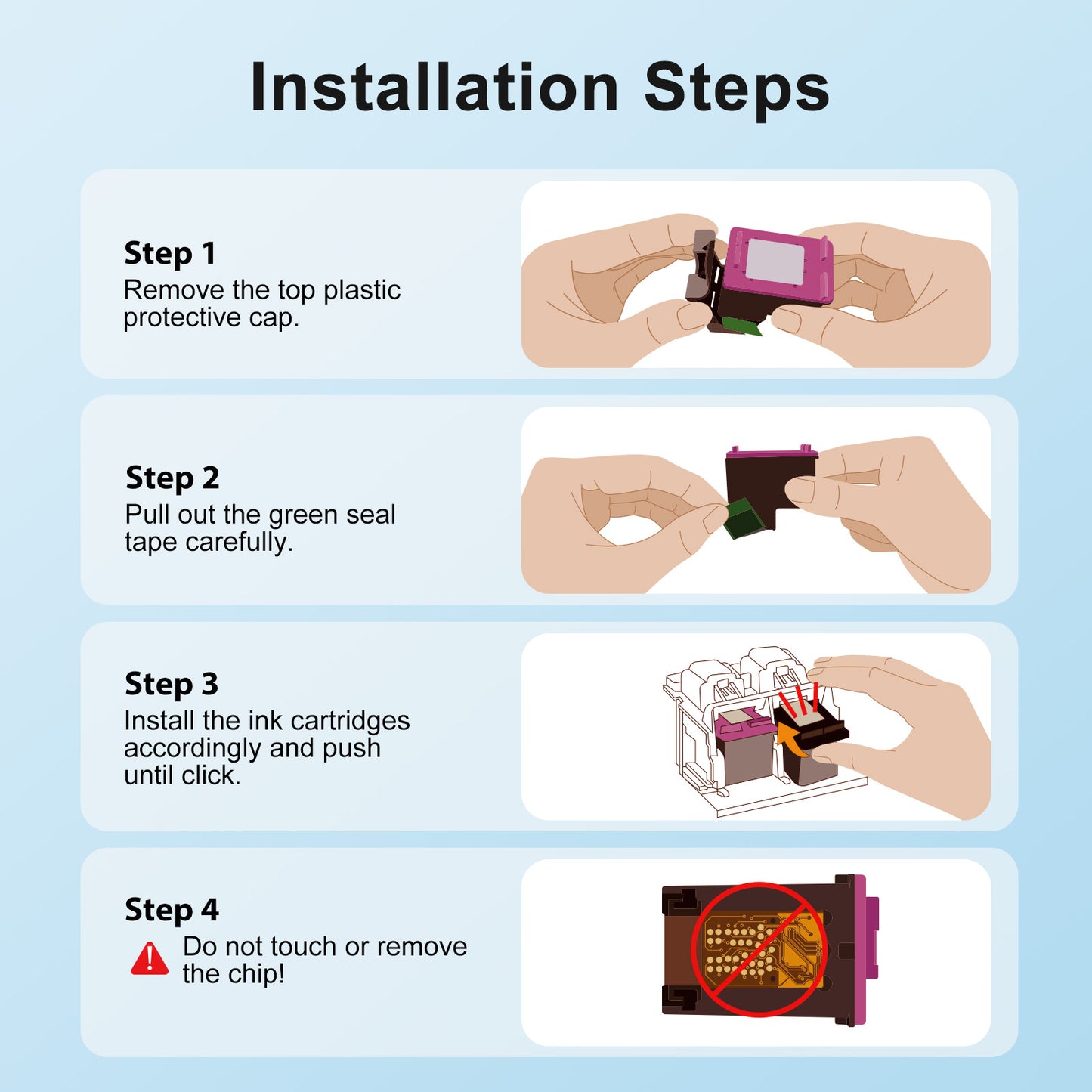 Installation Steps

Step 1
Remove the top plastic protective cap.

Step 2
Pull out the green seal tape carefully.

Step 3
Install the ink cartridges accordingly and push until click.

Step 4
Do not touch or remove the chip!