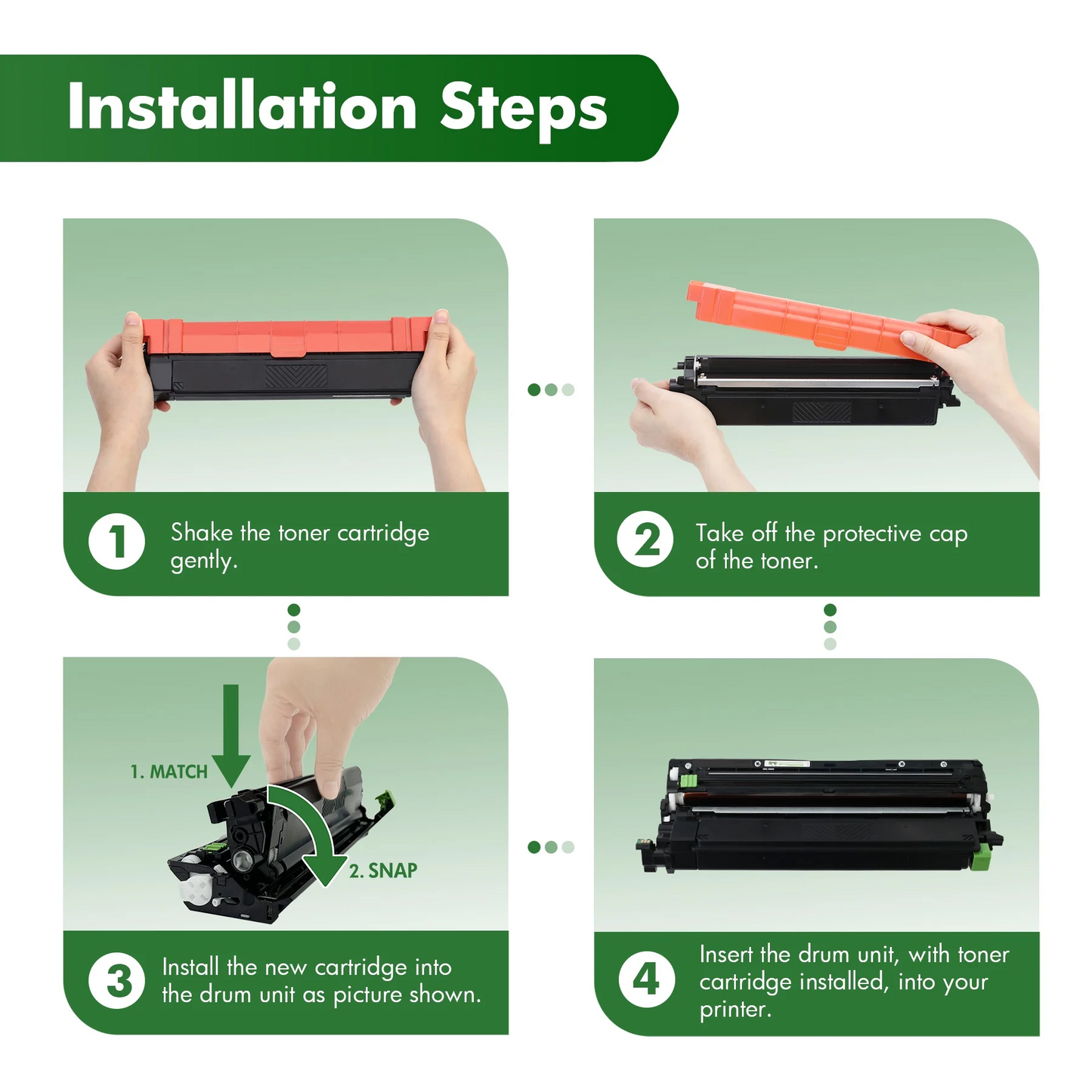 Installation Steps

1 Shake the toner cartridge gently.

2 Take off the protective cap of the toner.

1. MATCH

2. SNAP

3 Install the new cartridge into the drum unit as picture shown.

4 Insert the drum unit, with toner cartridge installed, into your printer.