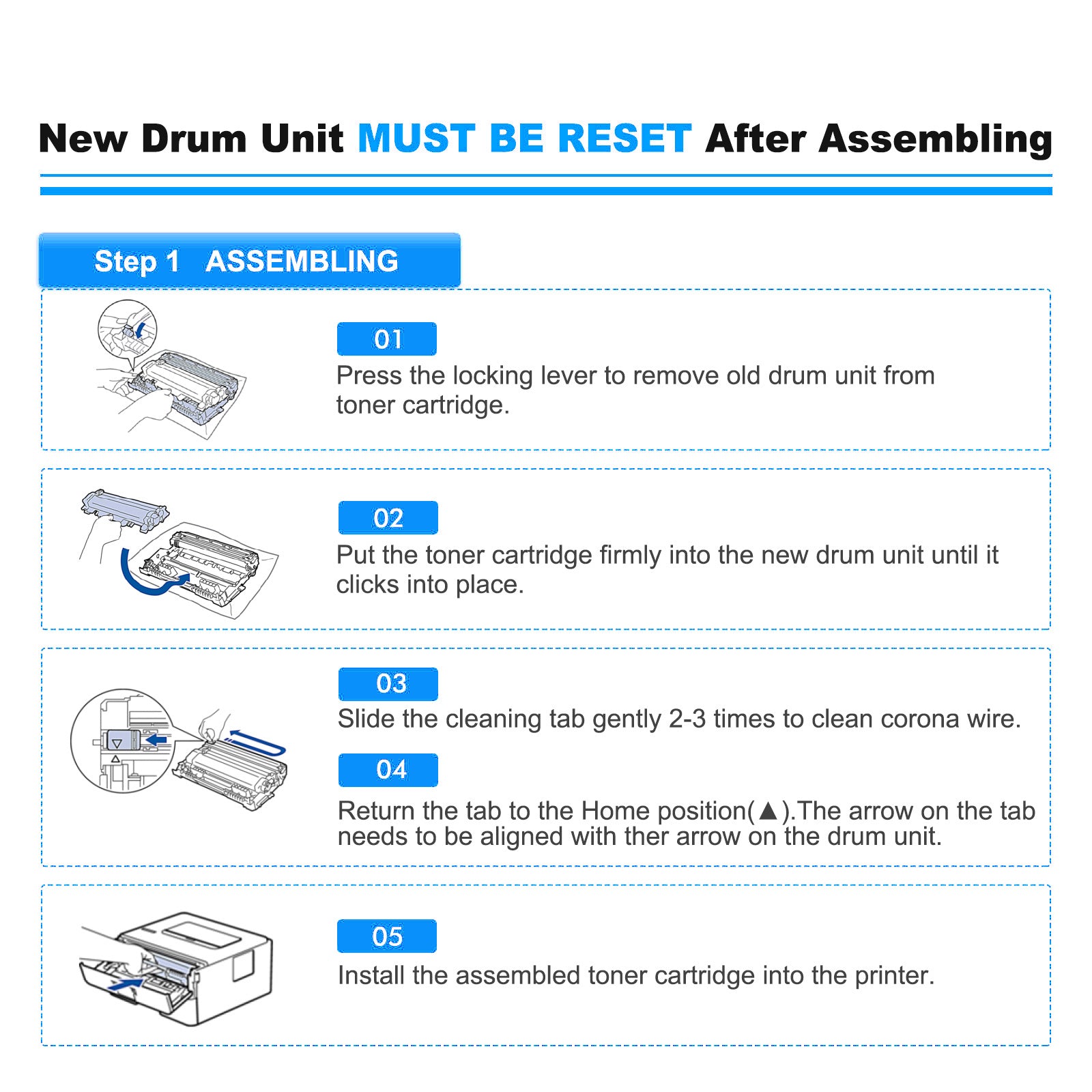 New Drum Unit MUST BE RESET After Assembling

Step 1 ASSEMBLING

01
Press the locking lever to remove old drum unit from toner cartridge.

02
Put the toner cartridge firmly into the new drum unit until it clicks into place.

03
Slide the cleaning tab gently 2-3 times to clean corona wire.

04
Return the tab to the Home position(▲).The arrow on the tab needs to be aligned with ther arrow on the drum unit.

05
Install the assembled toner cartridge into the printer.