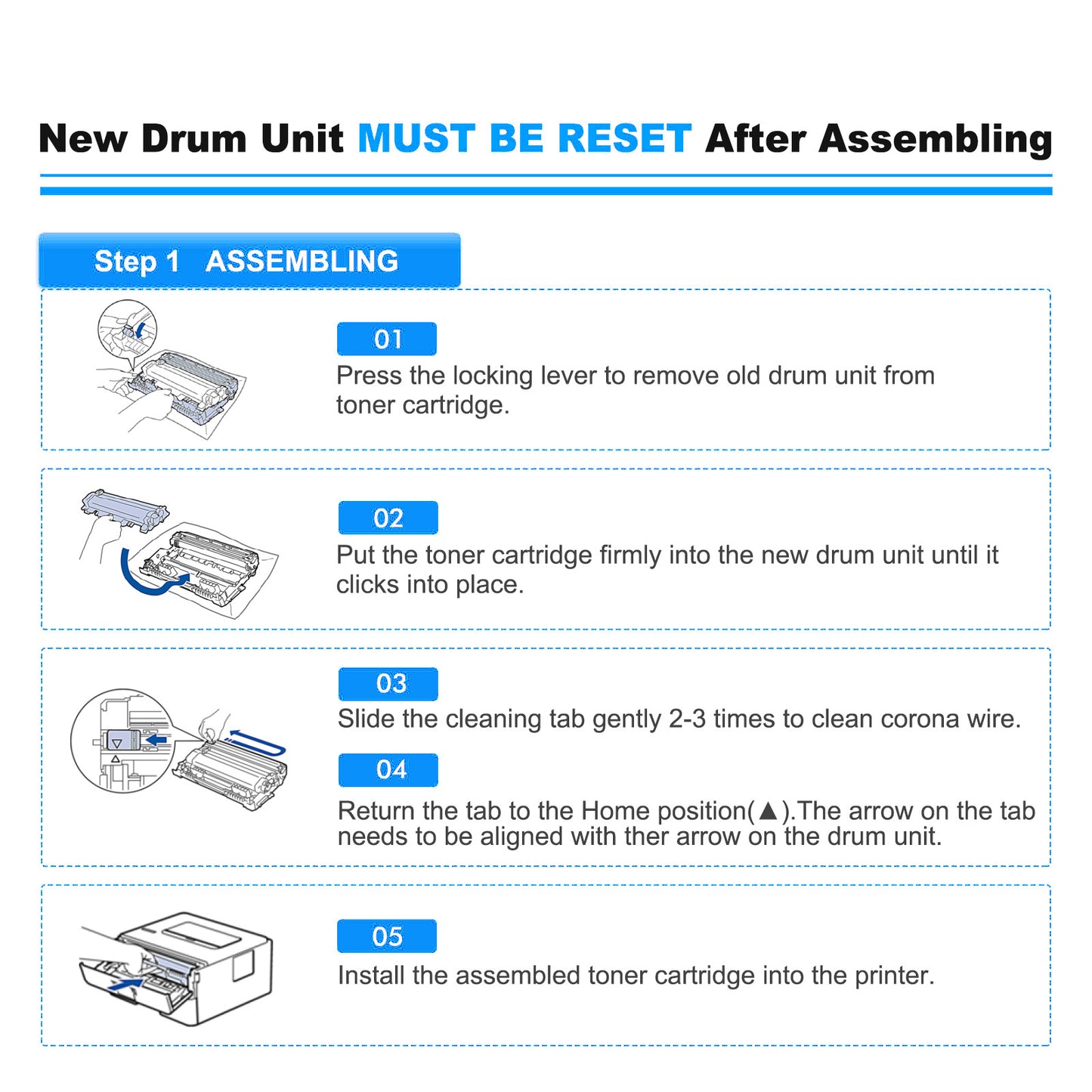 New Drum Unit MUST BE RESET After Assembling

Step 1 ASSEMBLING

01
Press the locking lever to remove old drum unit from toner cartridge.

02
Put the toner cartridge firmly into the new drum unit until it clicks into place.

03
Slide the cleaning tab gently 2-3 times to clean corona wire.

04
Return the tab to the Home position(▲).The arrow on the tab needs to be aligned with ther arrow on the drum unit.

05
Install the assembled toner cartridge into the printer.