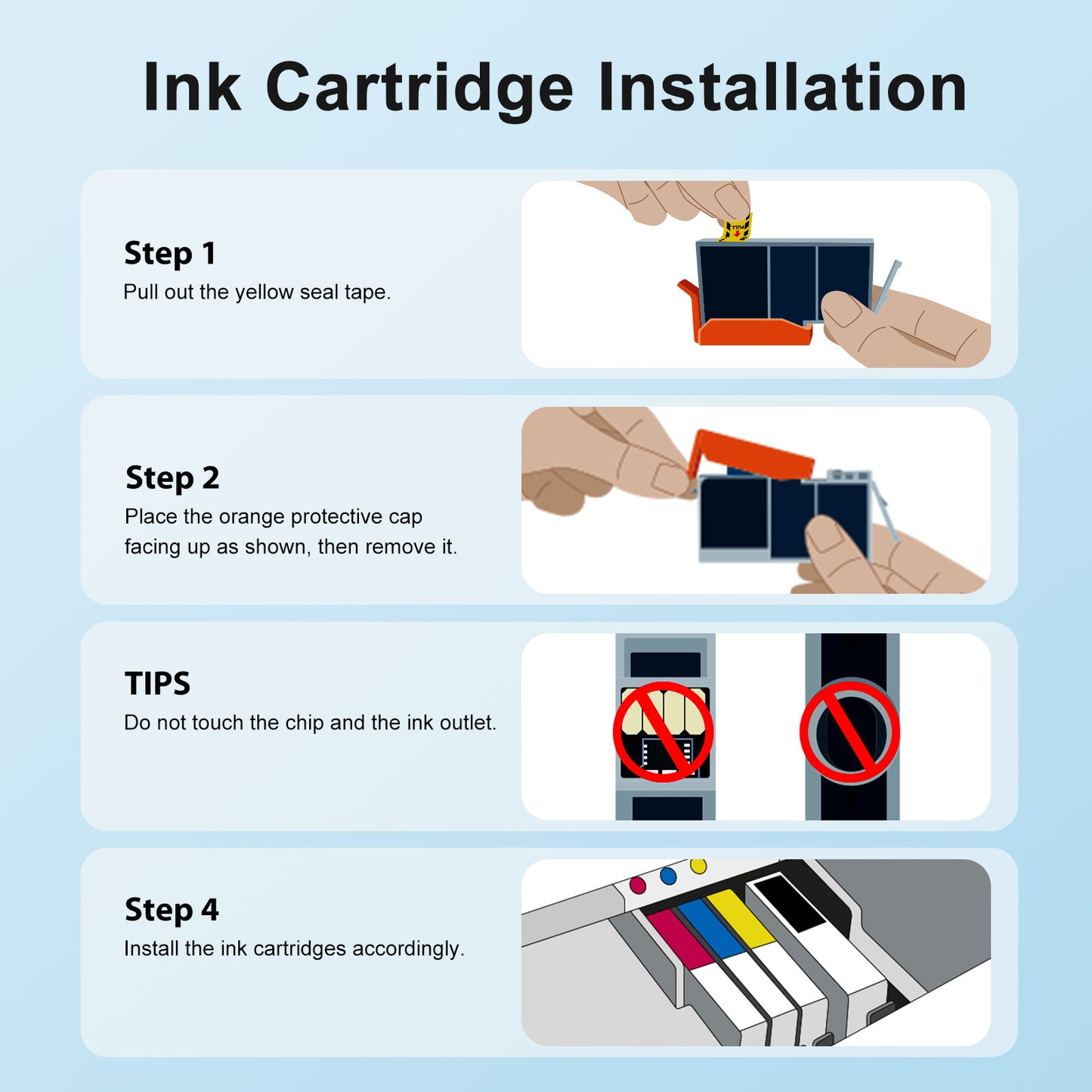 Ink Cartridge Installation

Step 1
Pull out the yellow seal tape.

PULL

Step 2
Place the orange protective cap facing up as shown, then remove it.

TIPS
Do not touch the chip and the ink outlet.

Step 4
Install the ink cartridges accordingly.