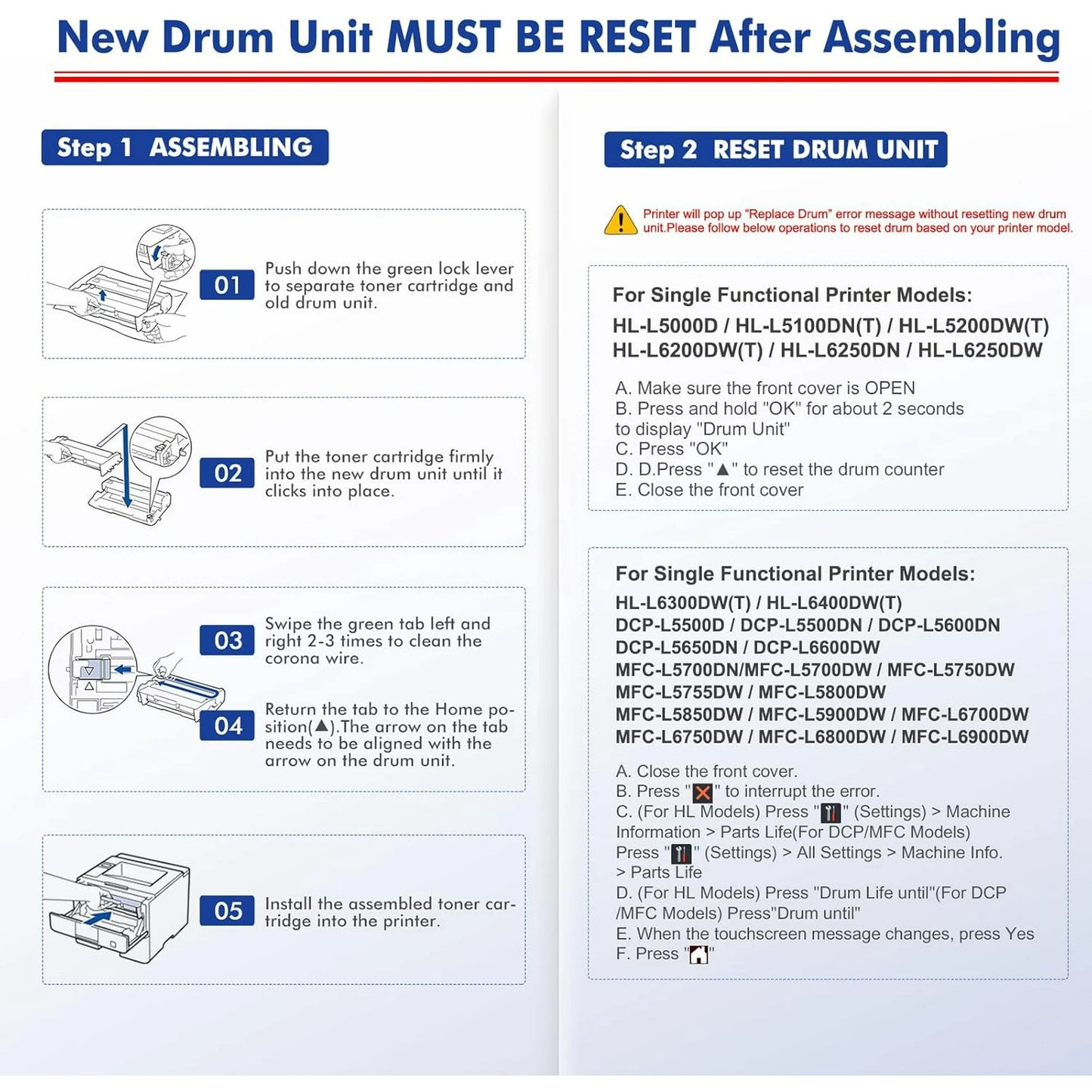 New Drum Unit MUST BE RESET After Assembling

Step 1 ASSEMBLING

01 Push down the green lock lever to separate toner cartridge and old drum unit.

02 Put the toner cartridge firmly into the new drum unit until it clicks into place.

03 Swipe the green tab left and right 2-3 times to clean the corona wire.

04 Return the tab to the Home position(▲).The arrow on the tab needs to be aligned with the arrow on the drum unit.

05 Install the assembled toner cartridge into the printer.

Step 2 RESET DRUM UNIT

Printer will pop up "Replace Drum" error message without resetting new drum unit.Please follow below operations to reset drum based on your printer model.

For Single Functional Printer Models:
HL-L5000D / HL-L5100DN(T) / HL-L5200DW(T)
HL-L6200DW(T) / HL-L6250DN / HL-L6250DW

A. Make sure the front cover is OPEN
B. Press and hold "OK" for about 2 seconds to display "Drum Unit"
C. Press "OK"
D. D.Press "▲" to reset the drum counter
E. Close the front cover

For Single Functional Printer Models:
HL-L6300DW(T) / HL-L6400DW(T)
DCP-L5500D / DCP-L5500DN / DCP-L5600DN
DCP-L5650DN / DCP-L6600DW
MFC-L5700DN/MFC-L5700DW / MFC-L5750DW
MFC-L5755DW / MFC-L5800DW
MFC-L5850DW / MFC-L5900DW / MFC-L6700DW
MFC-L6750DW / MFC-L6800DW / MFC-L6900DW

A. Close the front cover.
B. Press "" to interrupt the error.
C. (For HL Models) Press "" (Settings) > Machine Information > Parts Life(For DCP/MFC Models) Press "" (Settings) > All Settings > Machine Info. > Parts Life
D. (For HL Models) Press "Drum Life until"(For DCP /MFC Models) Press"Drum until"
E. When the touchscreen message changes, press Yes
F. Press ""