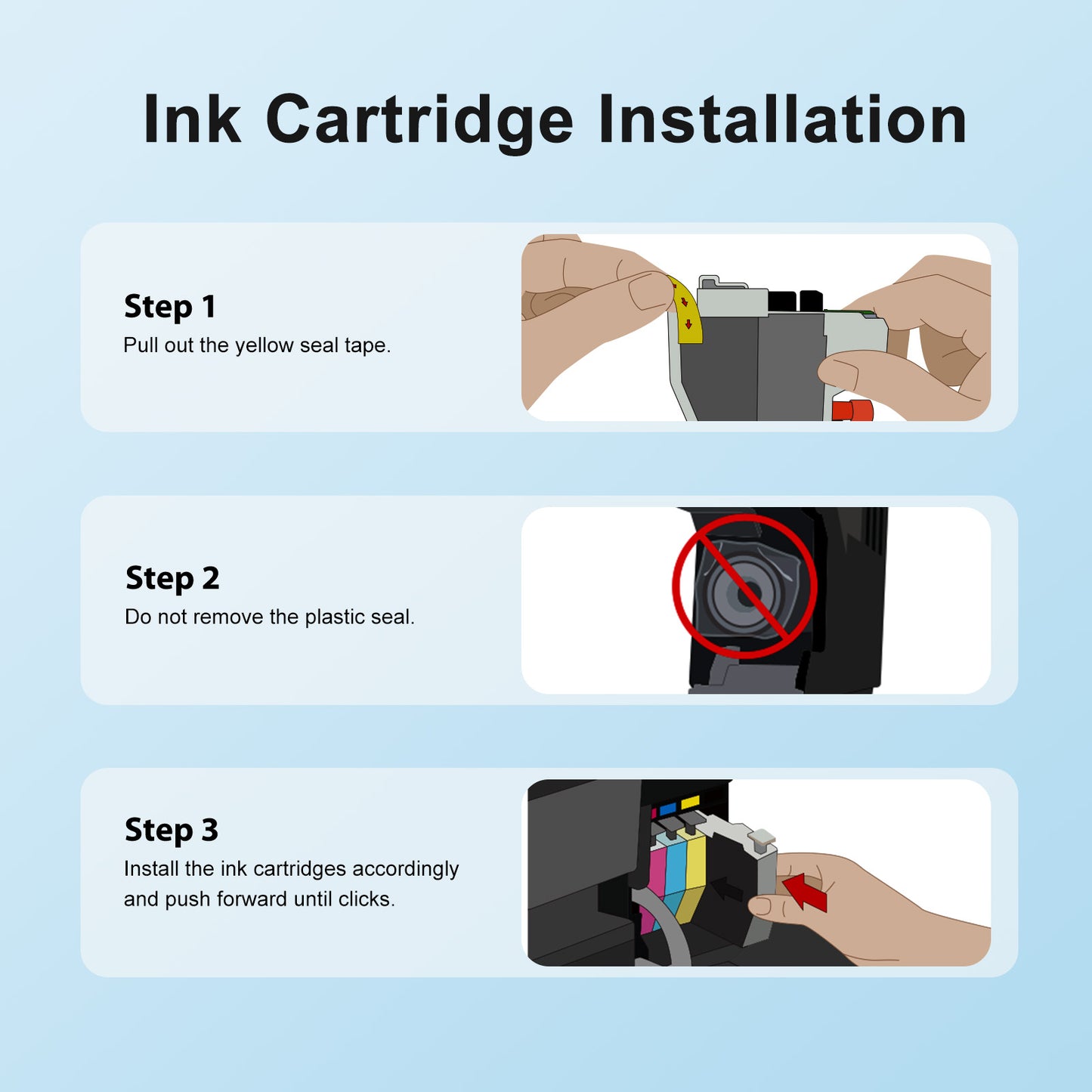 Ink Cartridge Installation

Step 1
Pull out the yellow seal tape.

Step 2
Do not remove the plastic seal.

Step 3
Install the ink cartridges accordingly and push forward until clicks.